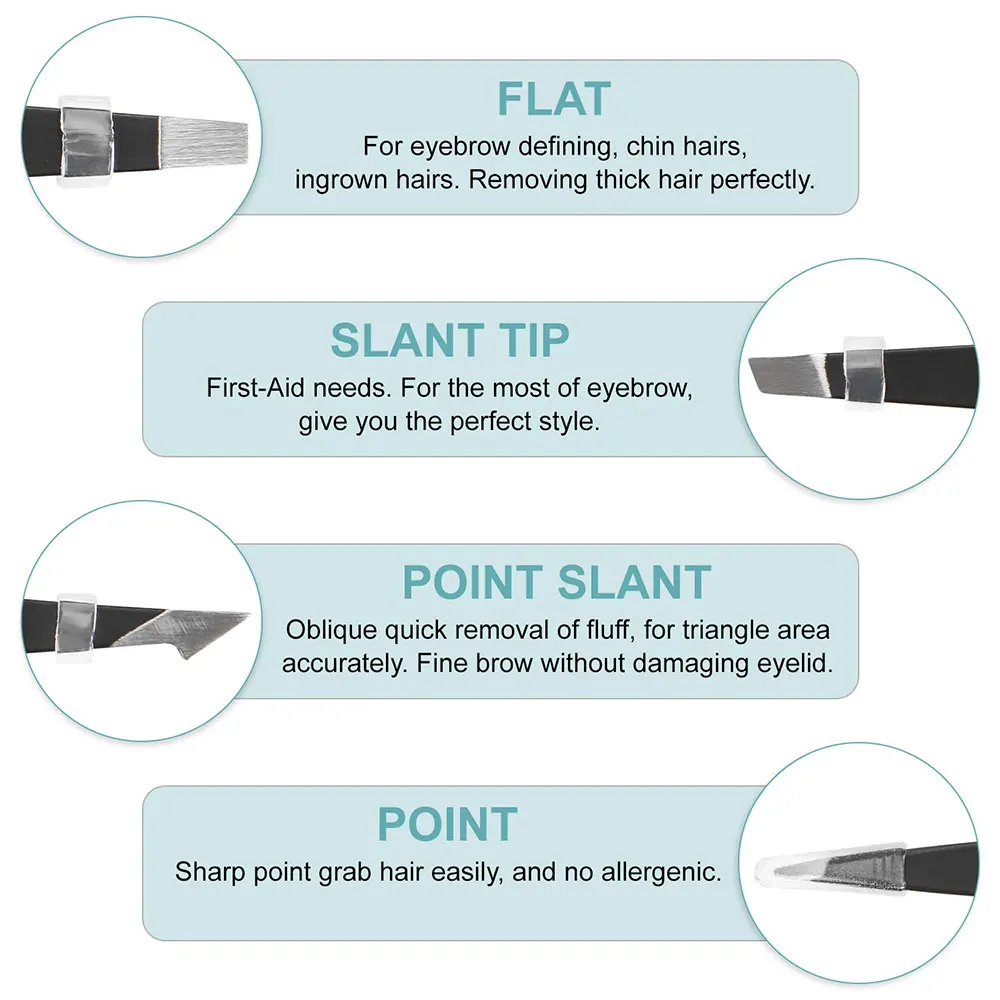 FLAT
For eyebrow defining, chin hairs, ingrown hairs. Removing thick hair perfectly.

SLANT TIP
First-Aid needs. For the most of eyebrow, give you the perfect style.

POINT SLANT
Oblique quick removal of fluff, for triangle area accurately. Fine brow without damaging eyelid.

POINT
Sharp point grab hair easily, and no allergenic.