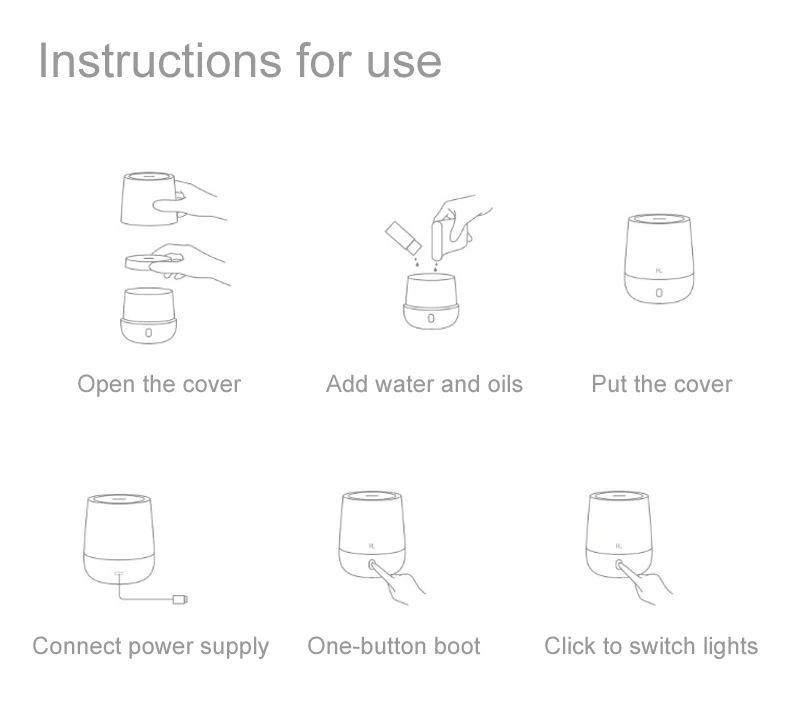 Instructions for use

Open the cover

Add water and oils

Put the cover

Connect power supply

One-button boot

Click to switch lights