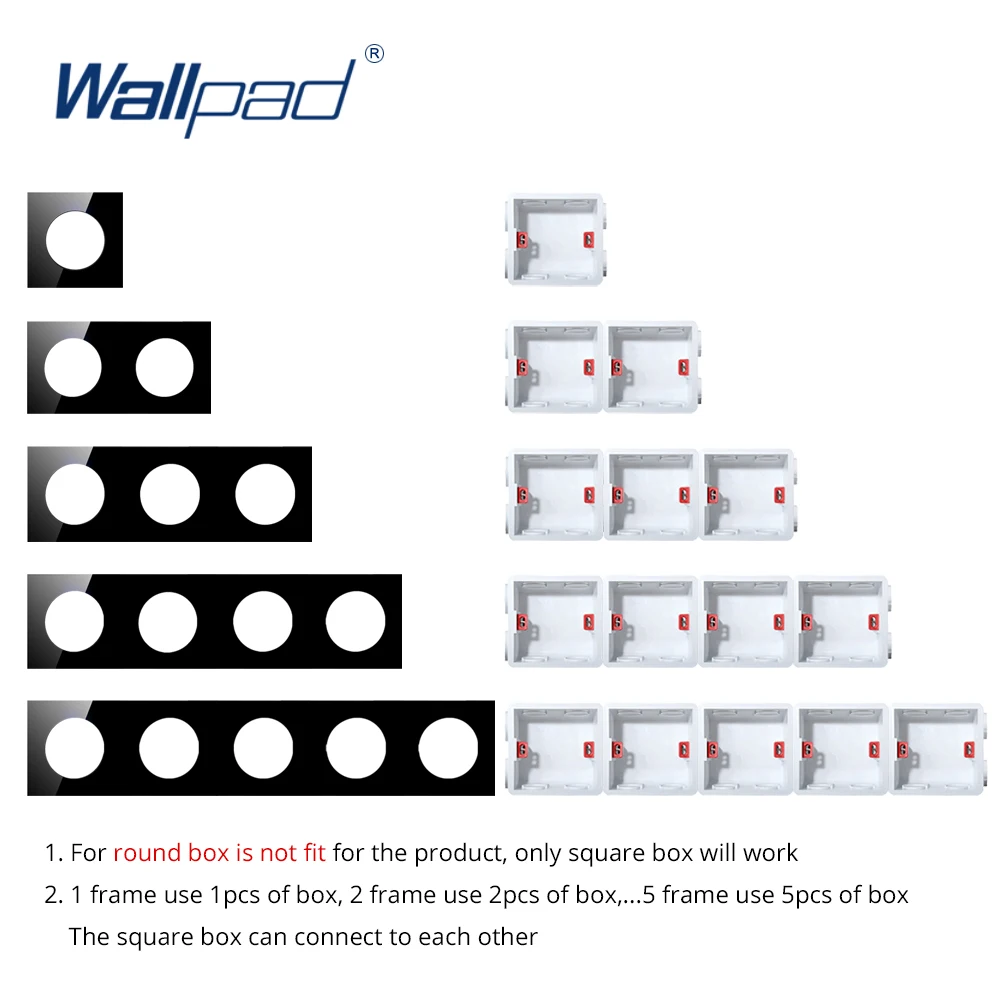 Wallpad®

1. For round box is not fit for the product, only square box will work
2. 1 frame use 1pcs of box, 2 frame use 2pcs of box,...5 frame use 5pcs of box
The square box can connect to each other