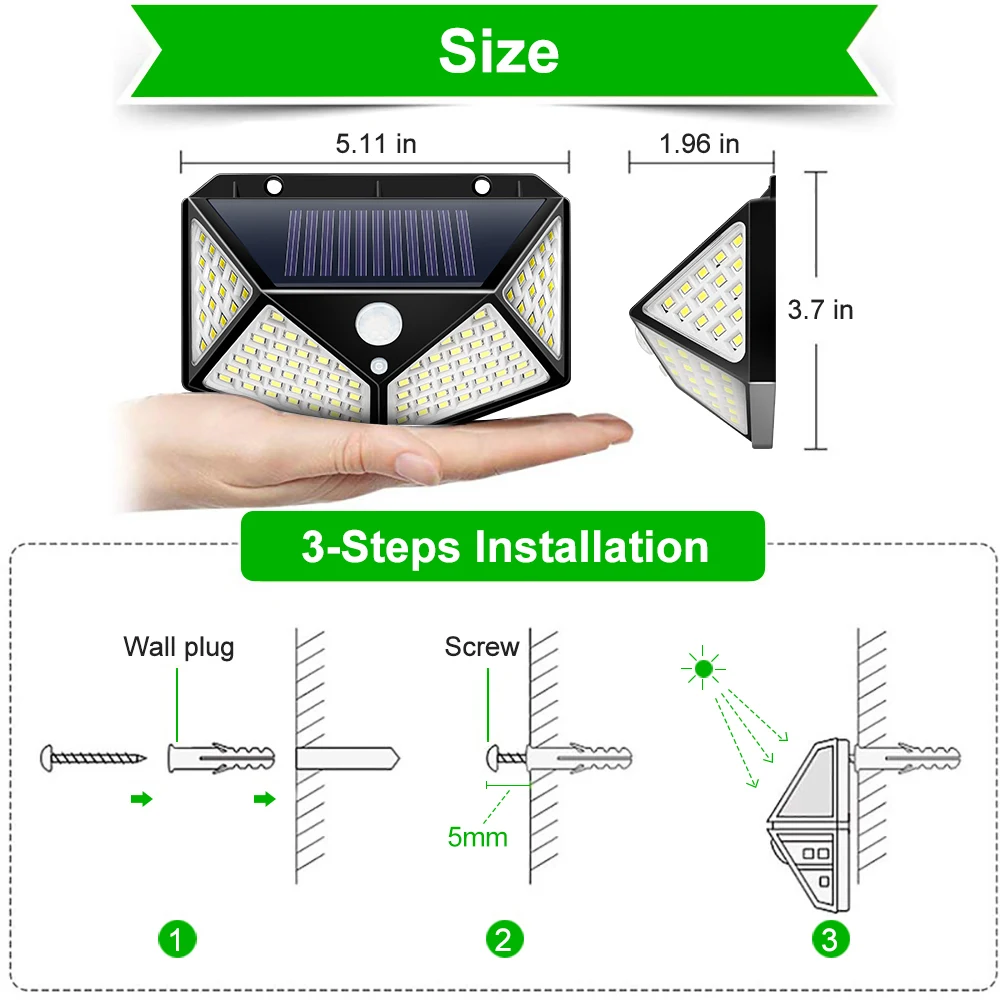 Size

5.11 in

1.96 in

3.7 in

3-Steps Installation

Wall plug

Screw

5mm

1

2

3