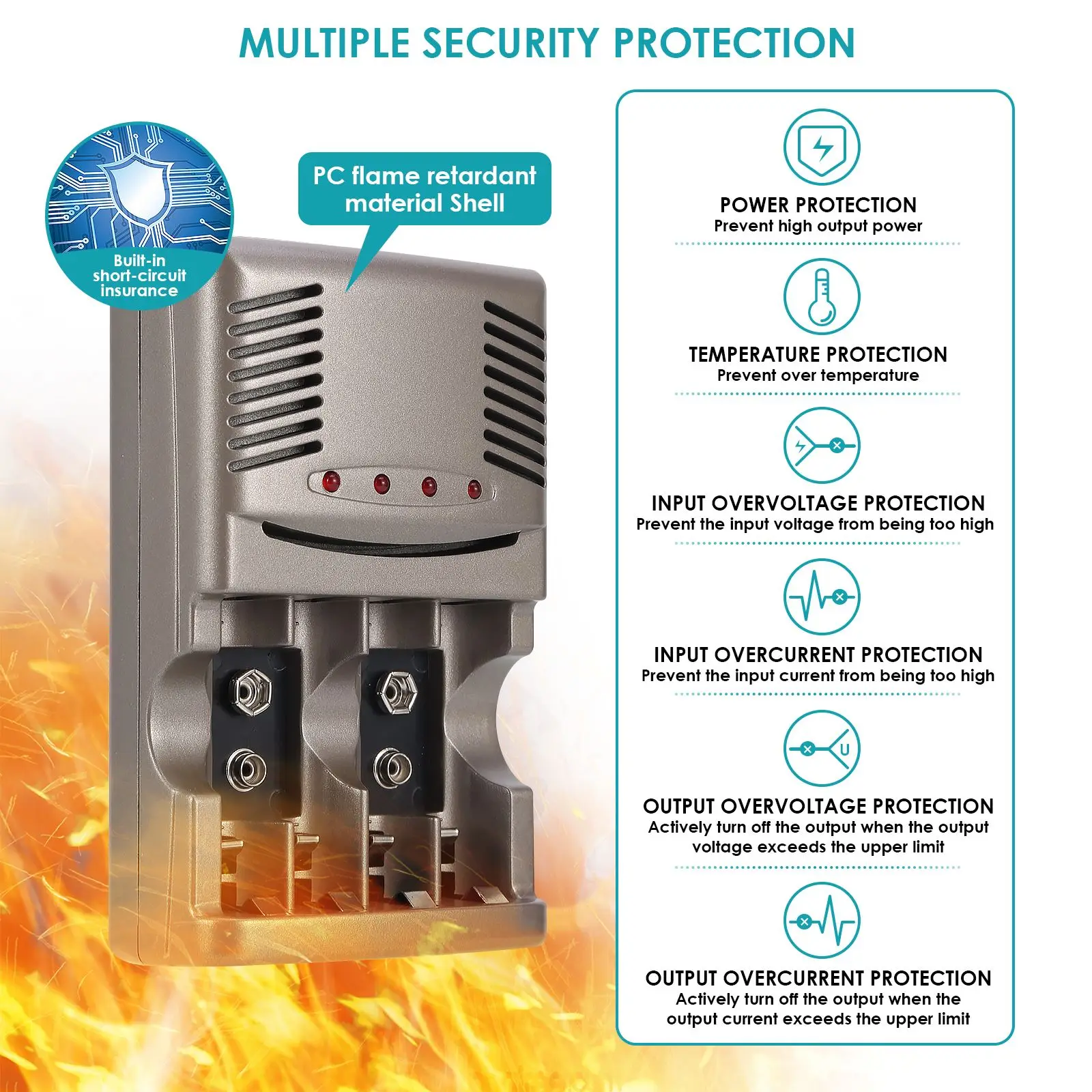 MULTIPLE SECURITY PROTECTION

Built-in short-circuit insurance

PC flame retardant material Shell

POWER PROTECTION
Prevent high output power

TEMPERATURE PROTECTION
Prevent over temperature

INPUT OVERVOLTAGE PROTECTION
Prevent the input voltage from being too high

INPUT OVERCURRENT PROTECTION
Prevent the input current from being too high

U

OUTPUT OVERVOLTAGE PROTECTION
Actively turn off the output when the output voltage exceeds the upper limit

OUTPUT OVERCURRENT PROTECTION
Actively turn off the output when the output current exceeds the upper limit