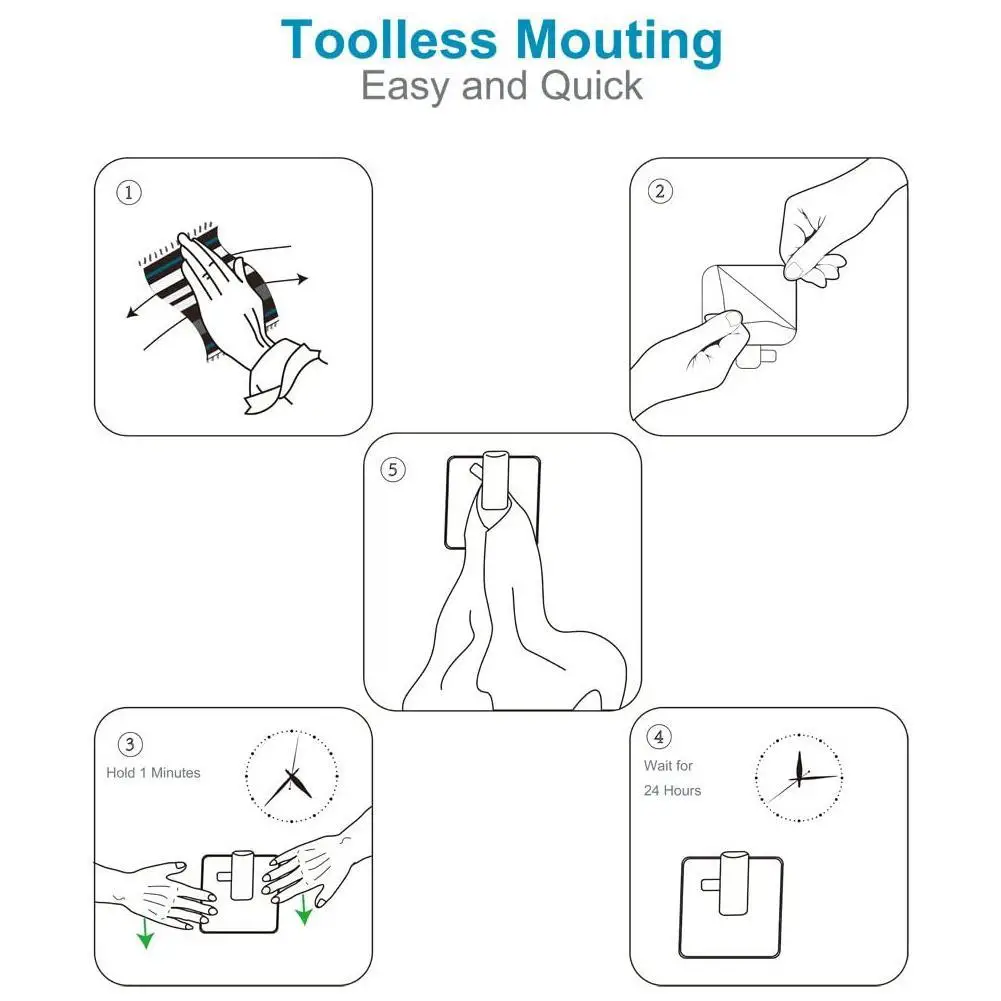 Toolless Mouting
Easy and Quick

①

②

⑤

③
Hold 1 Minutes

④
Wait for
24 Hours