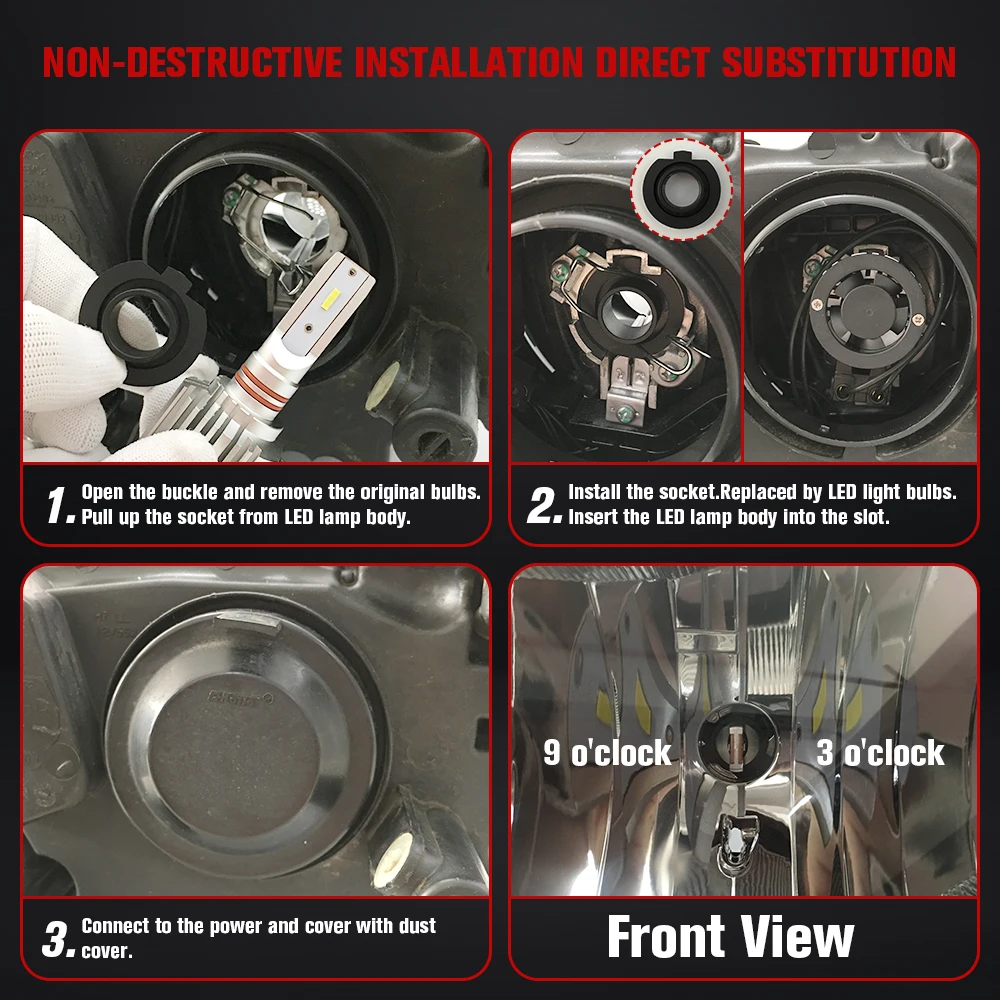 NON-DESTRUCTIVE INSTALLATION DIRECT SUBSTITUTION

1. Open the buckle and remove the original bulbs. Pull up the socket from LED lamp body.

2. Install the socket.Replaced by LED light bulbs. Insert the LED lamp body into the slot.

3. Connect to the power and cover with dust cover.

9 o'clock

3 o'clock

Front View