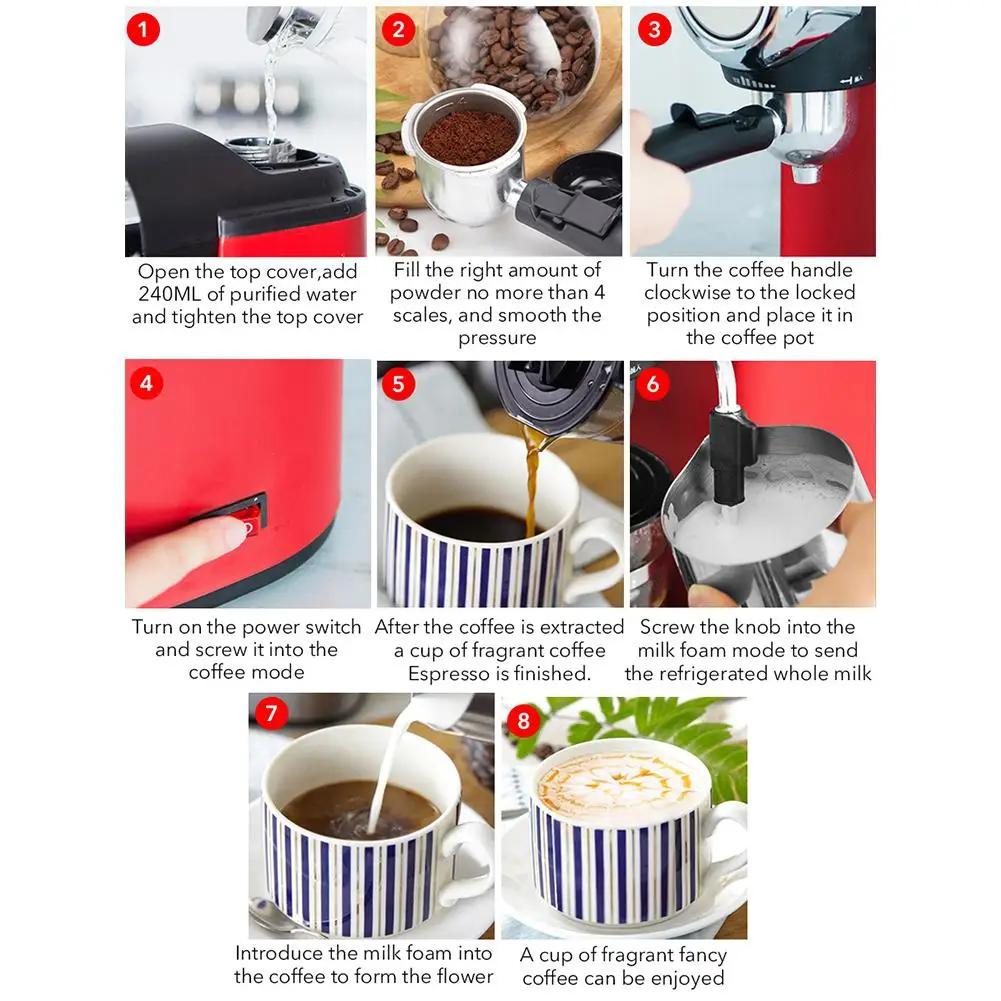 1

Open the top cover,add 240ML of purified water and tighten the top cover

2

Fill the right amount of powder no more than 4 scales, and smooth the pressure

3

Turn the coffee handle clockwise to the locked position and place it in the coffee pot

4

Turn on the power switch and screw it into the coffee mode

5

After the coffee is extracted a cup of fragrant coffee Espresso is finished.

6

Screw the knob into the milk foam mode to send the refrigerated whole milk

7

Introduce the milk foam into the coffee to form the flower

8

A cup of fragrant fancy coffee can be enjoyed