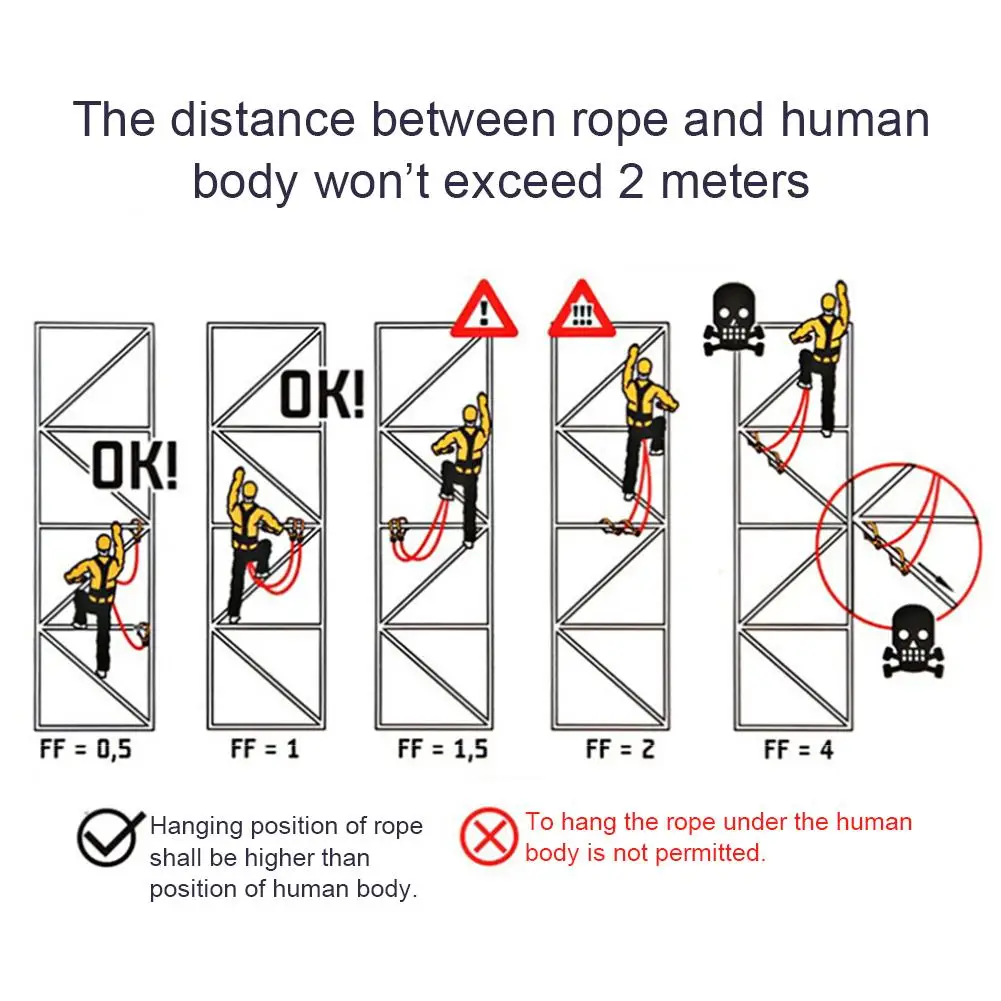 The distance between rope and human body won't exceed 2 meters

OK!

OK!

!

!!!

FF = 0,5

FF = 1

FF = 1,5

FF = 2

FF = 4

Hanging position of rope shall be higher than position of human body.

To hang the rope under the human body is not permitted.