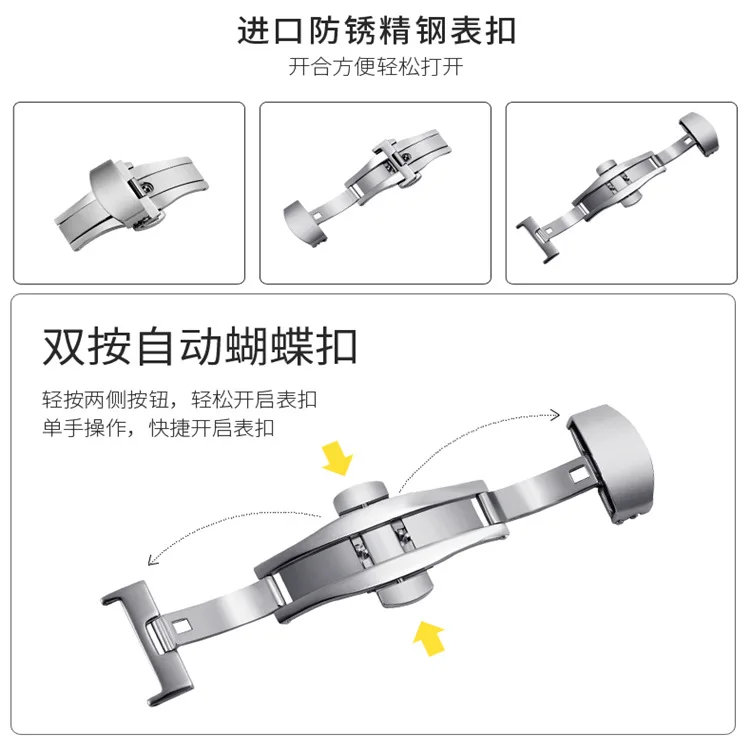 进口防锈精钢表扣
开合方便轻松打开

双按自动蝴蝶扣
轻按两侧按钮，轻松开启表扣
单手操作，快捷开启表扣