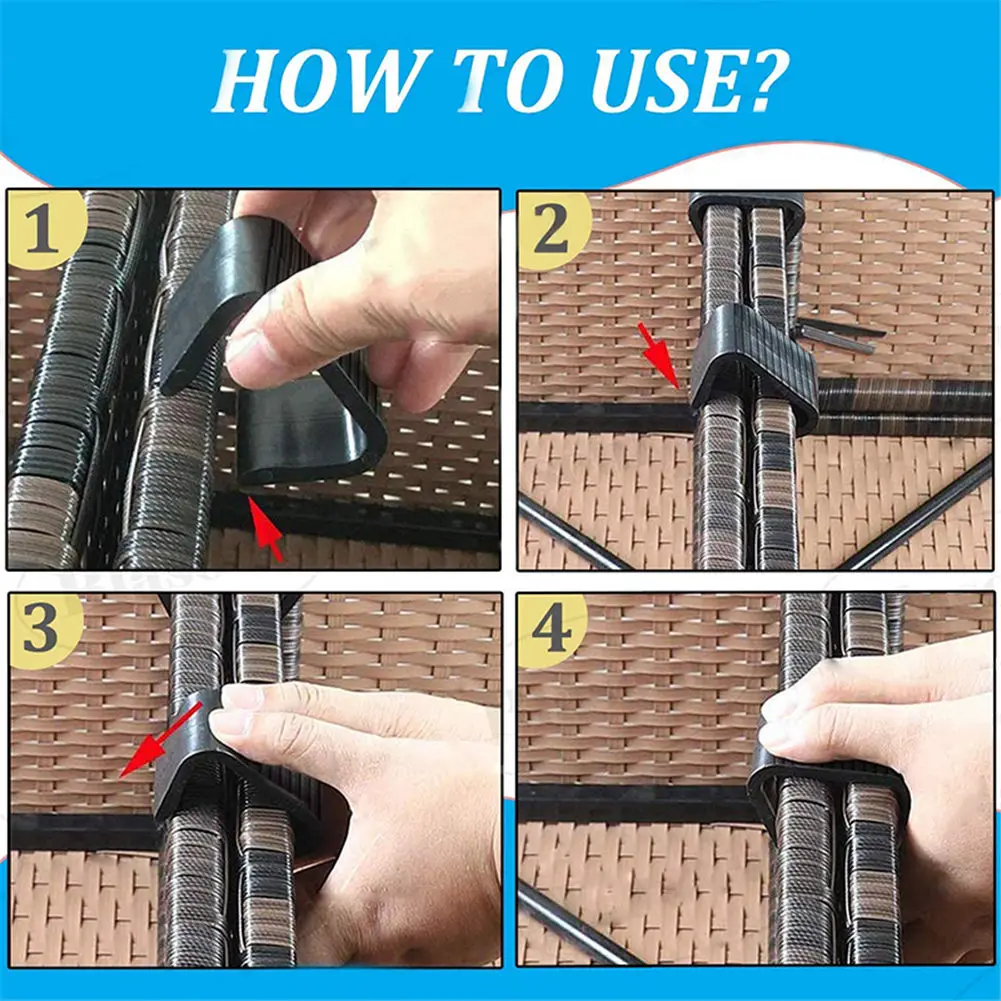 HOW TO USE?

1

2

3

4