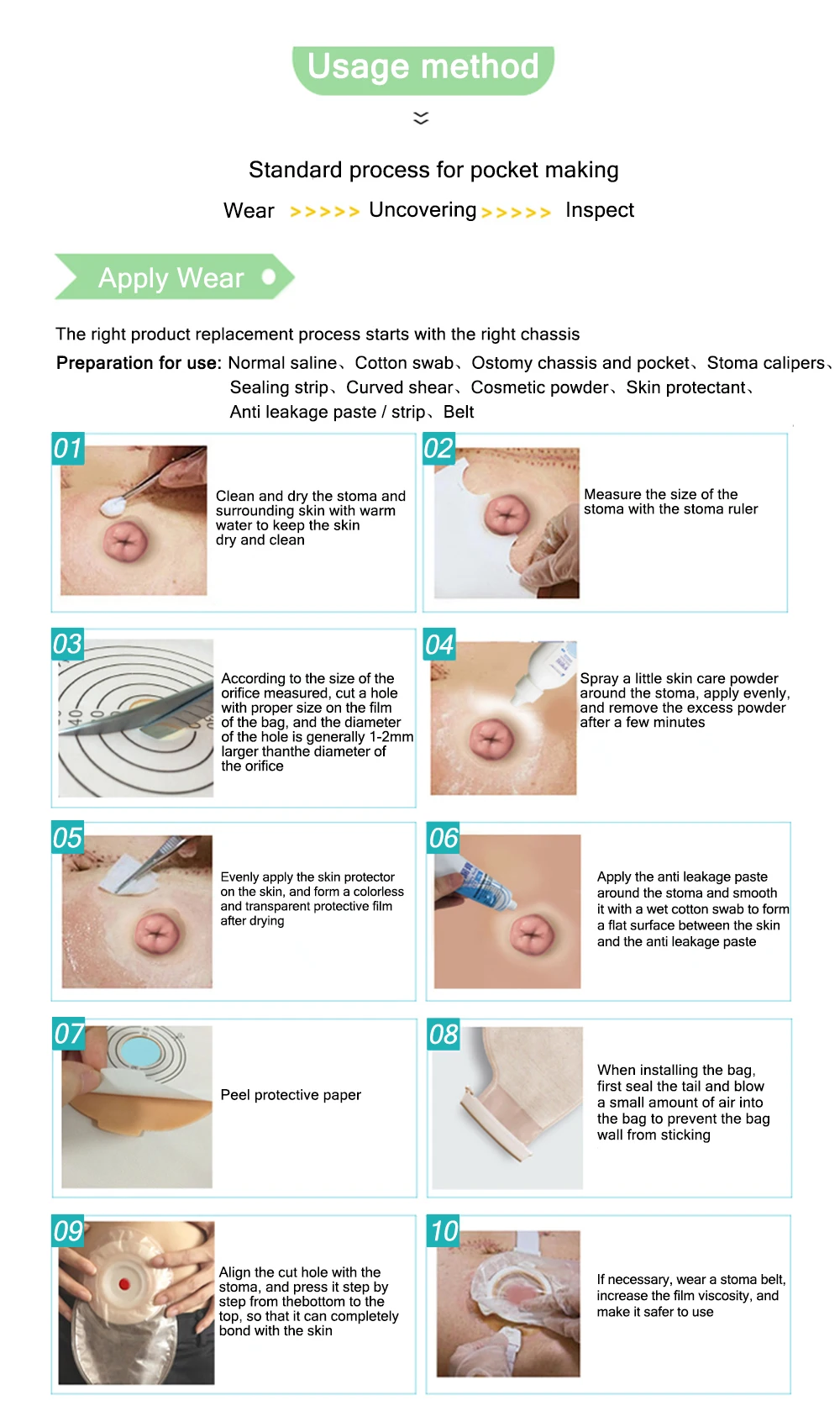 Usage method

Standard process for pocket making

Wear >>>>> Uncovering >>>>> Inspect

Apply Wear

The right product replacement process starts with the right chassis

Preparation for use: Normal saline、Cotton swab、Ostomy chassis and pocket、Stoma calipers、Sealing strip、Curved shear、Cosmetic powder、Skin protectant、Anti leakage paste / strip、Belt

01
Clean and dry the stoma and surrounding skin with warm water to keep the skin dry and clean

02
Measure the size of the stoma with the stoma ruler

03
40
According to the size of the orifice measured, cut a hole with proper size on the film of the bag, and the diameter of the hole is generally 1-2mm larger thanthe diameter of the orifice

04
Spray a little skin care powder around the stoma, apply evenly, and remove the excess powder after a few minutes

05
Evenly apply the skin protector on the skin, and form a colorless and transparent protective film after drying

06
Apply the anti leakage paste around the stoma and smooth it with a wet cotton swab to form a flat surface between the skin and the anti leakage paste

07
Peel protective paper

08
When installing the bag, first seal the tail and blow a small amount of air into the bag to prevent the bag wall from sticking

09
Align the cut hole with the stoma, and press it step by step from thebottom to the top, so that it can completely bond with the skin

10
If necessary, wear a stoma belt, increase the film viscosity, and make it safer to use