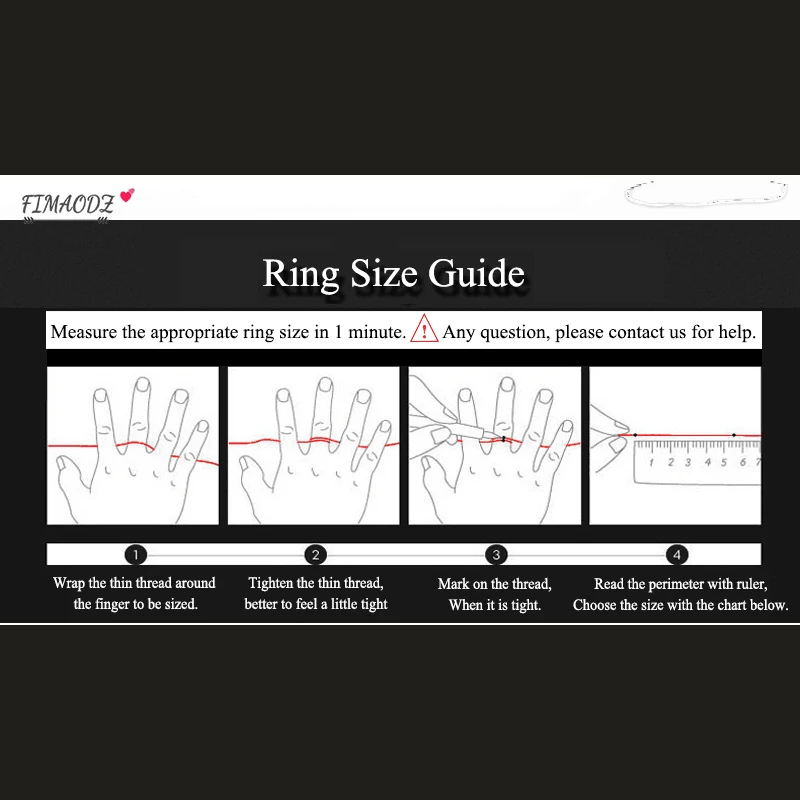 FIMAODZ

Ring Size Guide

Measure the appropriate ring size in 1 minute. ! Any question, please contact us for help.

1 2 3 4 5 6 7

1
Wrap the thin thread around the finger to be sized.

2
Tighten the thin thread, better to feel a little tight

3
Mark on the thread, When it is tight.

4
Read the perimeter with ruler, Choose the size with the chart below.