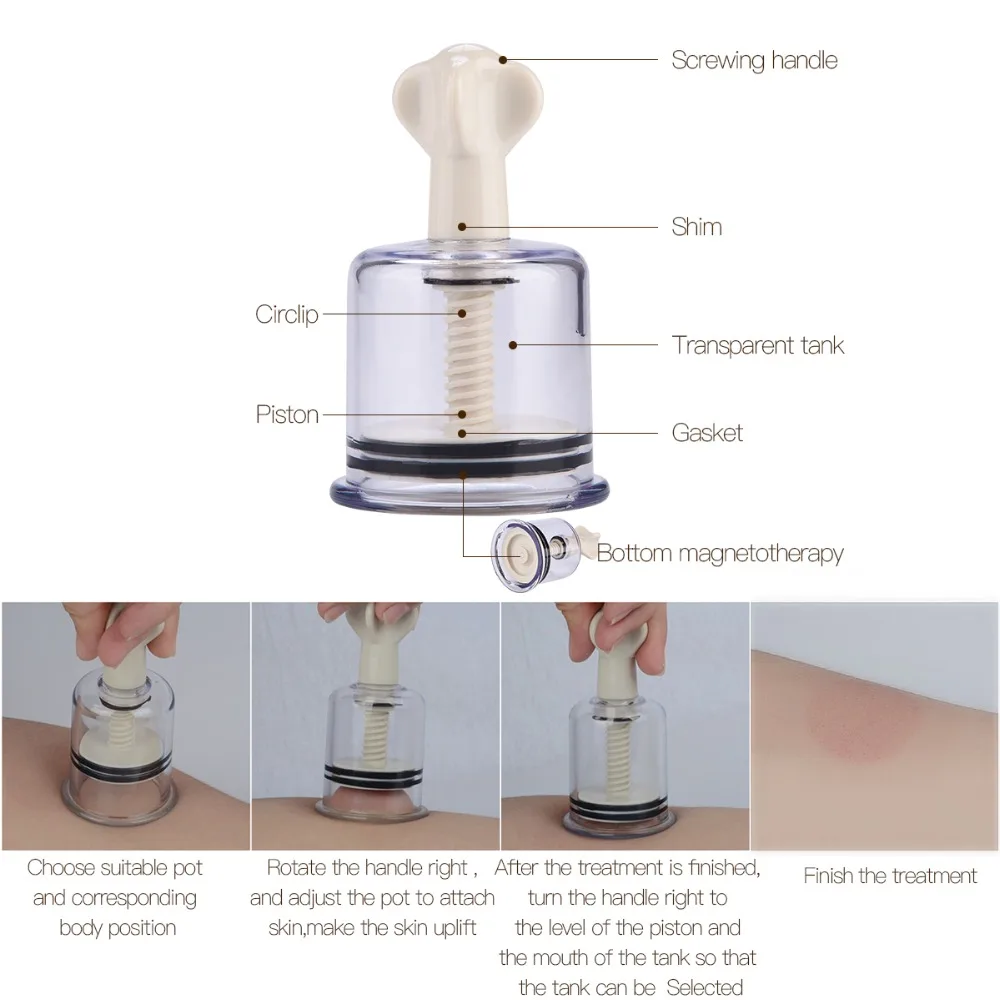 Screwing handle

Shim

Circlip

Transparent tank

Piston

Gasket

Bottom magnetotherapy

Choose suitable pot and corresponding body position

Rotate the handle right , and adjust the pot to attach skin,make the skin uplift

After the treatment is finished, turn the handle right to the level of the piston and the mouth of the tank so that the tank can be Selected

Finish the treatment