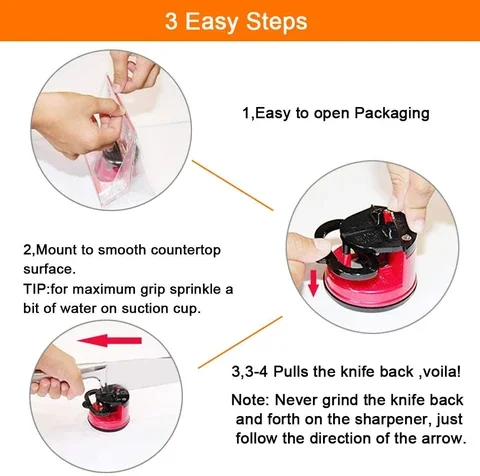 3 Easy Steps

1,Easy to open Packaging

2,Mount to smooth countertop surface.
TIP:for maximum grip sprinkle a bit of water on suction cup.

3,3-4 Pulls the knife back ,voila!

Note: Never grind the knife back and forth on the sharpener, just follow the direction of the arrow.