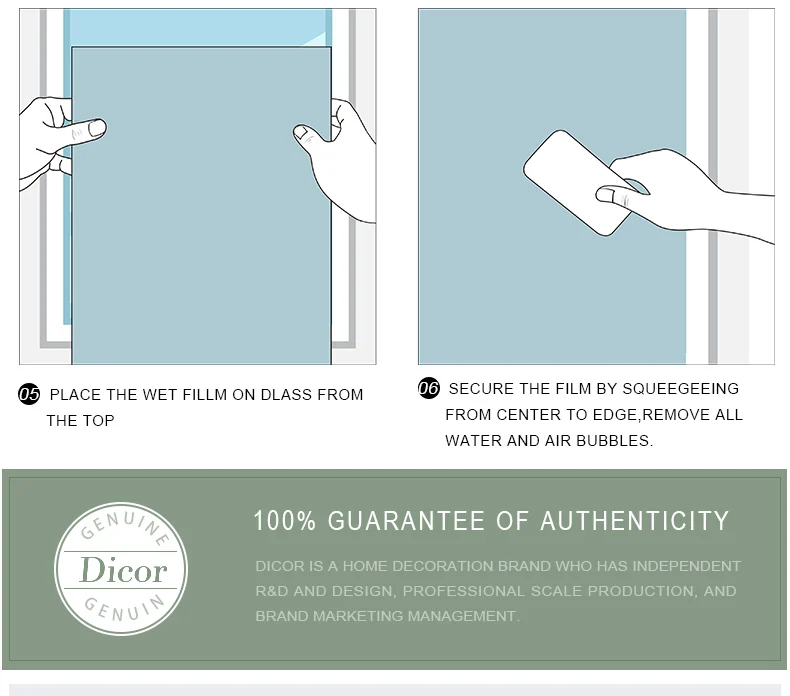 05 PLACE THE WET FILLM ON DLASS FROM THE TOP

06 SECURE THE FILM BY SQUEEGEEING FROM CENTER TO EDGE,REMOVE ALL WATER AND AIR BUBBLES.

GENUINE
Dicor
GENUIN

100% GUARANTEE OF AUTHENTICITY

DICOR IS A HOME DECORATION BRAND WHO HAS INDEPENDENT R&D AND DESIGN, PROFESSIONAL SCALE PRODUCTION, AND BRAND MARKETING MANAGEMENT.