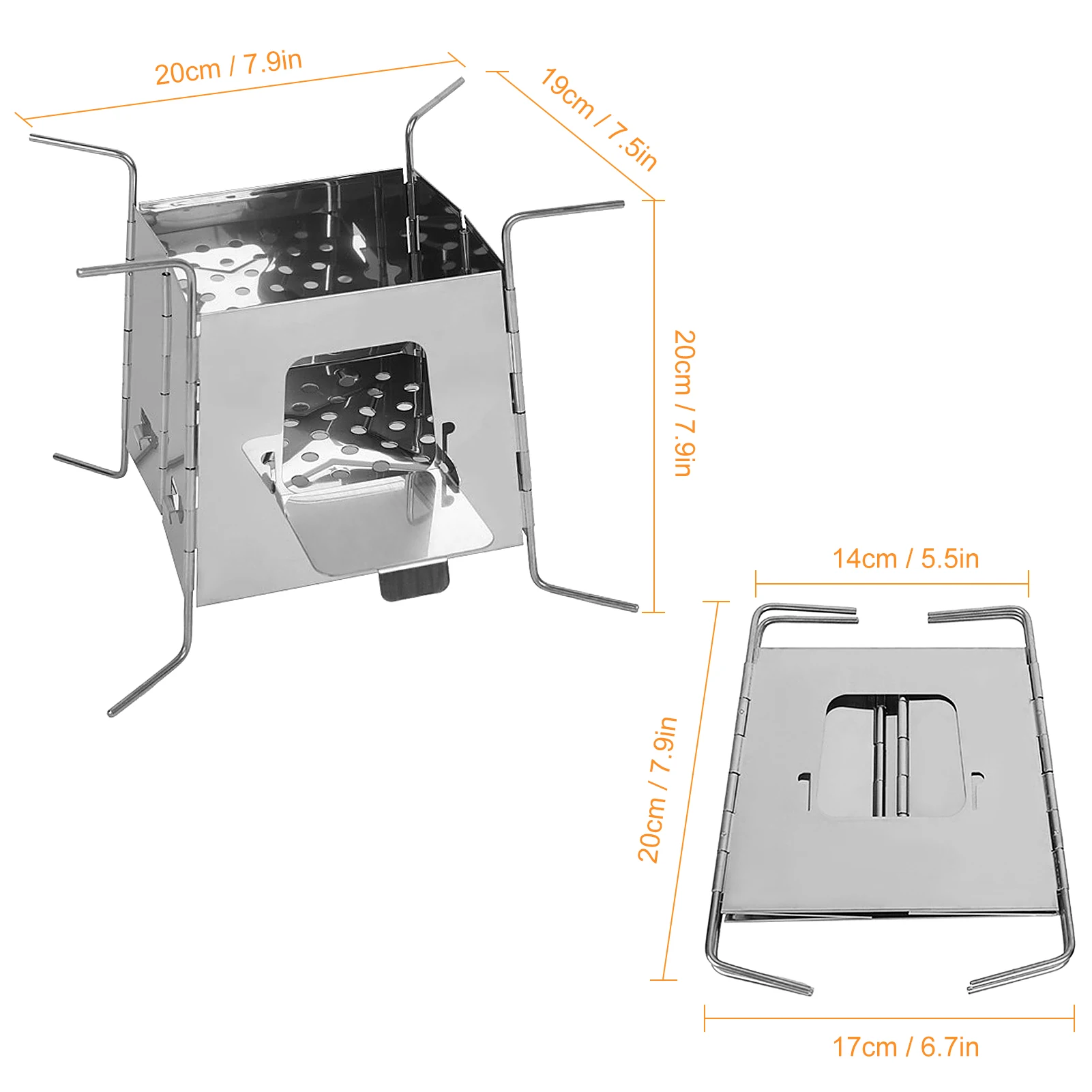 20cm / 7.9in
19cm / 7.5in
20cm / 7.9in
14cm / 5.5in
20cm / 7.9in
17cm / 6.7in