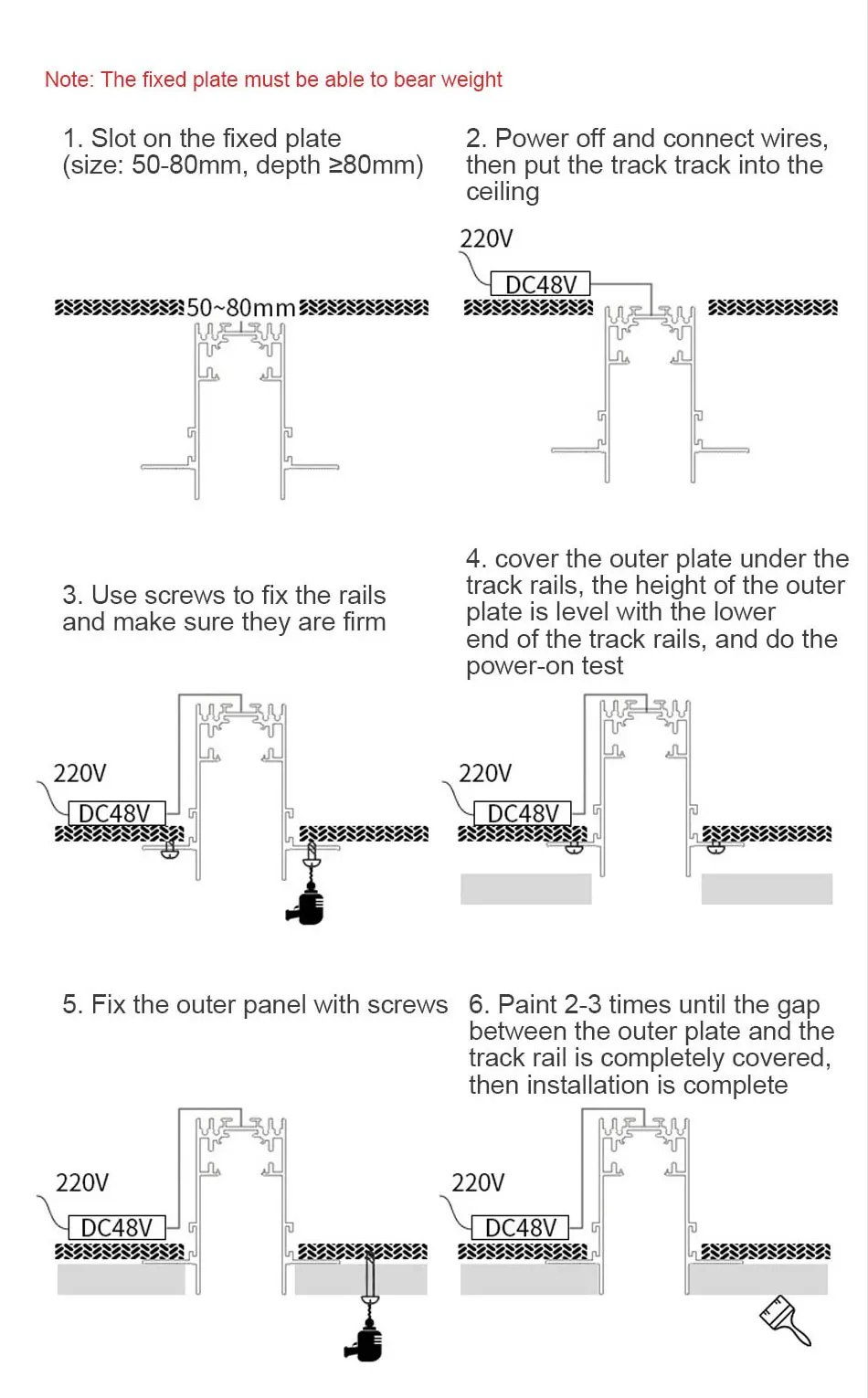 Note: The fixed plate must be able to bear weight

1. Slot on the fixed plate (size: 50-80mm, depth ≥80mm)

50~80mm

2. Power off and connect wires, then put the track track into the ceiling

220V

DC48V

3. Use screws to fix the rails and make sure they are firm

220V

DC48V

4. cover the outer plate under the track rails, the height of the outer plate is level with the lower end of the track rails, and do the power-on test

220V

DC48V

5. Fix the outer panel with screws

220V

DC48V

6. Paint 2-3 times until the gap between the outer plate and the track rail is completely covered, then installation is complete

220V

DC48V