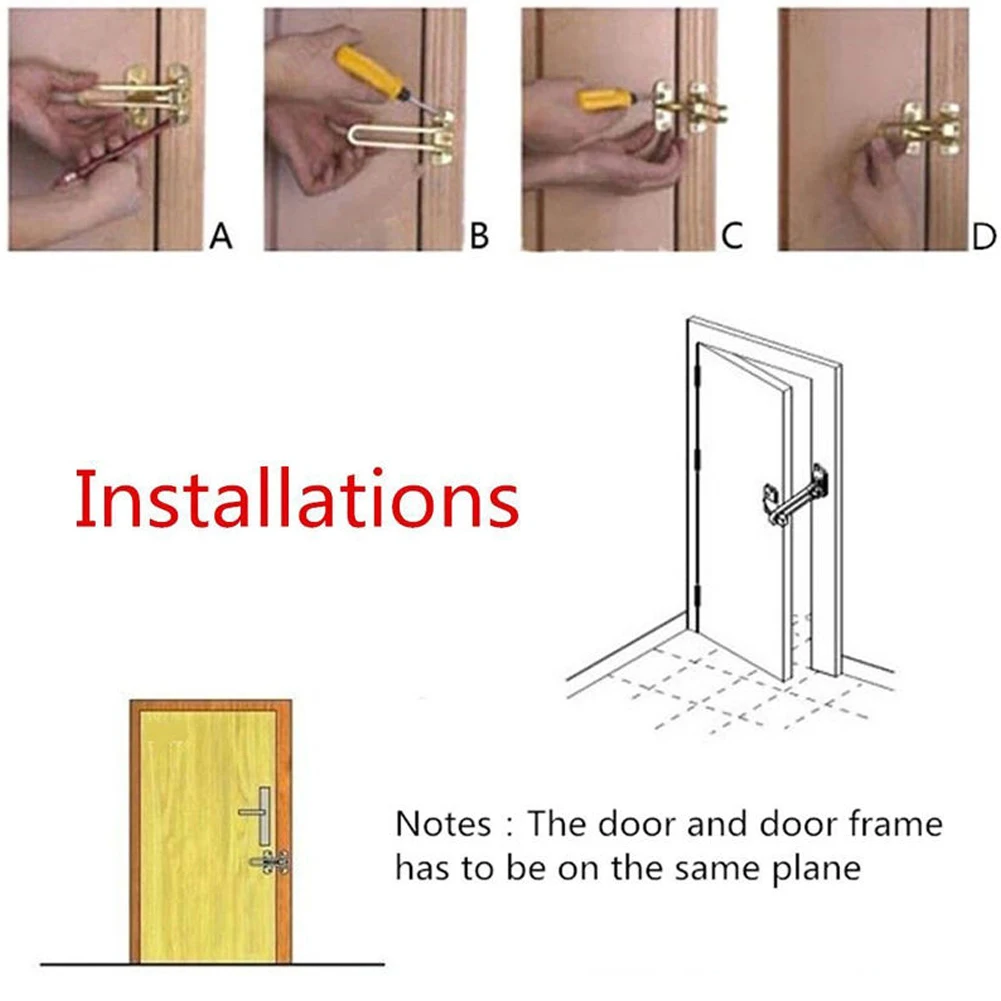 A

B

C

D

Installations

Notes : The door and door frame has to be on the same plane