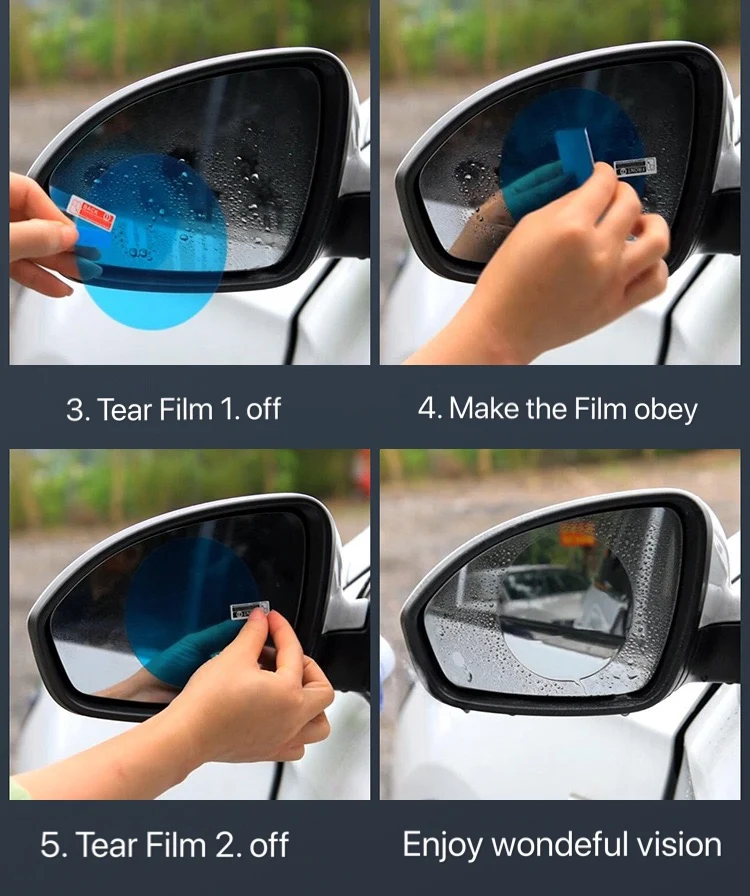 3. Tear Film 1. off

4. Make the Film obey

5. Tear Film 2. off

Enjoy wondeful vision