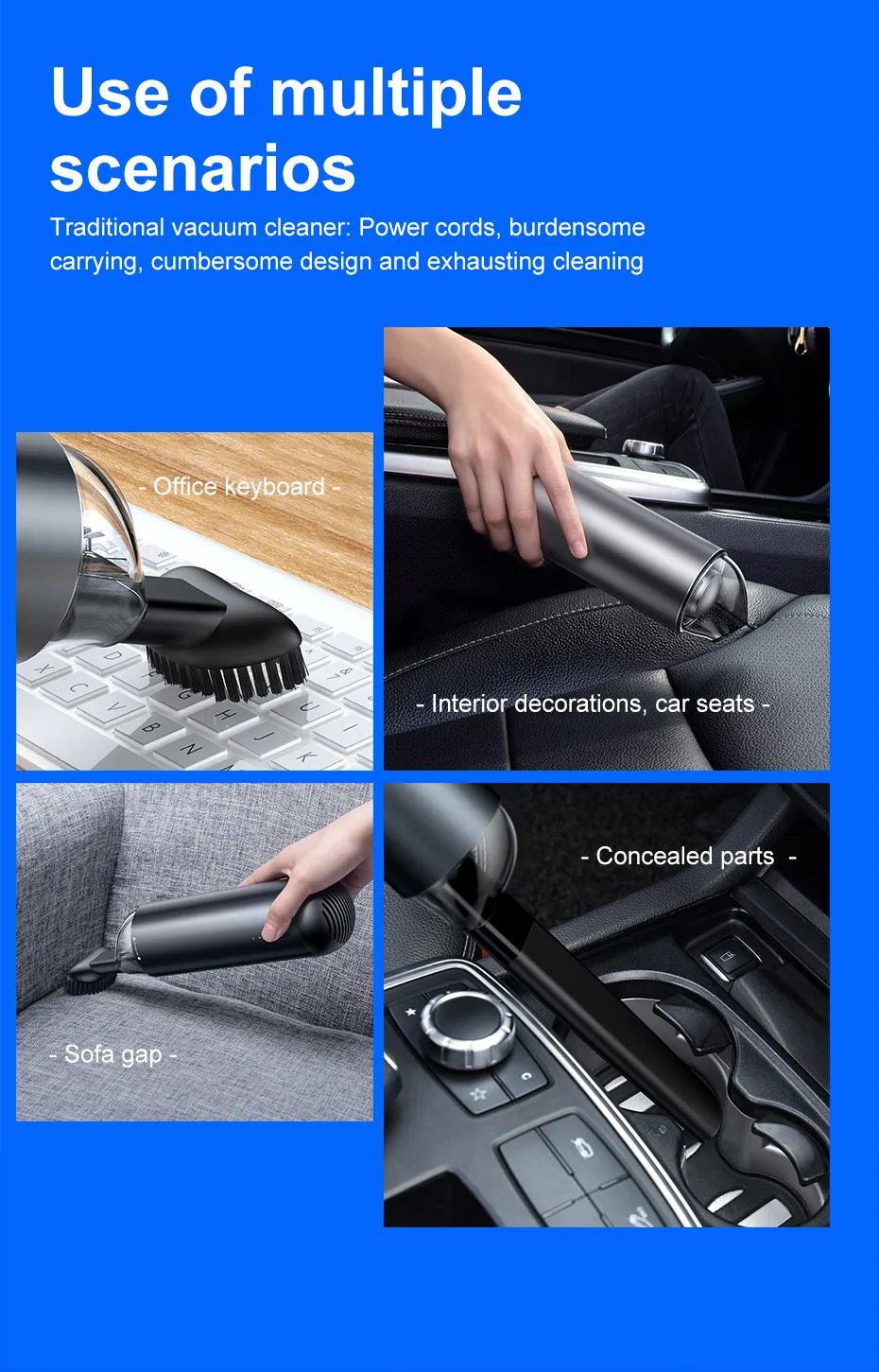 Use of multiple scenarios

Traditional vacuum cleaner: Power cords, burdensome carrying, cumbersome design and exhausting cleaning

- Office keyboard -

- Interior decorations, car seats -

- Sofa gap -

- Concealed parts -