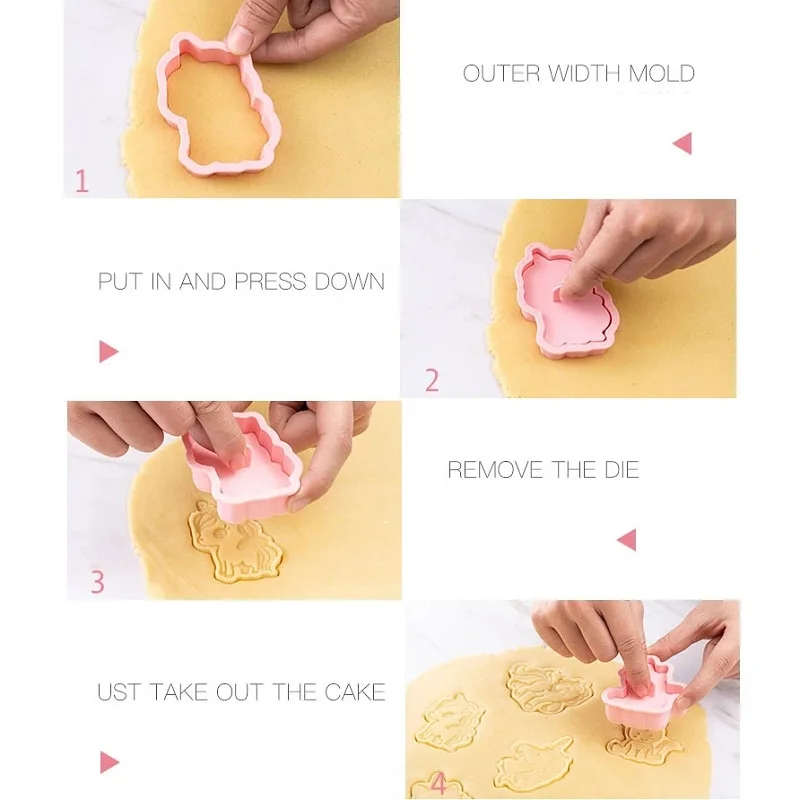 1

OUTER WIDTH MOLD

PUT IN AND PRESS DOWN

2

3

REMOVE THE DIE

UST TAKE OUT THE CAKE

4