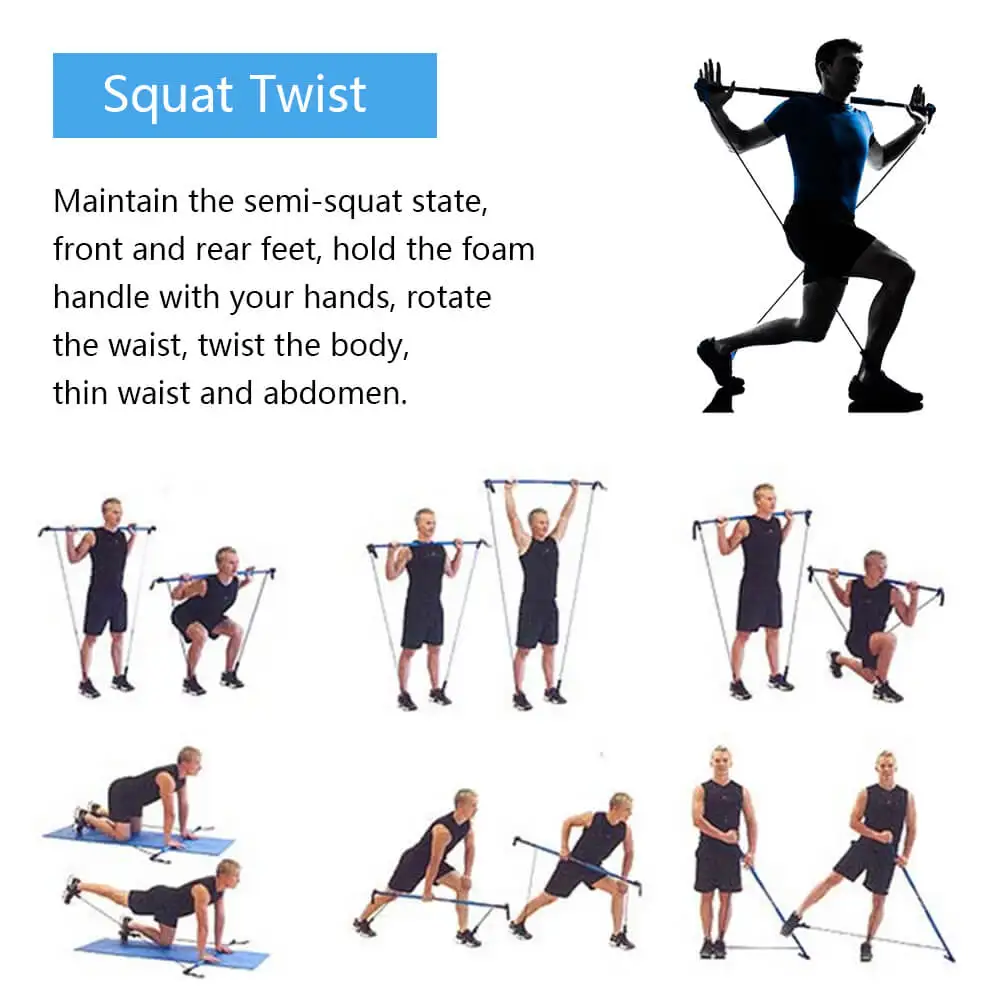 Squat Twist

Maintain the semi-squat state, front and rear feet, hold the foam handle with your hands, rotate the waist, twist the body, thin waist and abdomen.