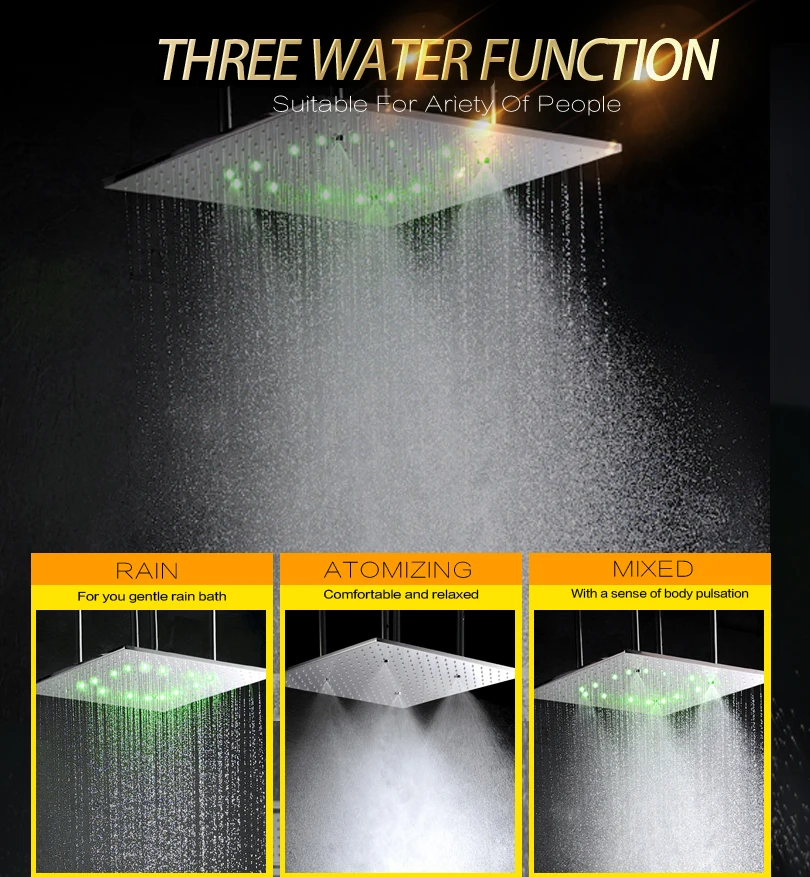 THREE WATER FUNCTION

Suitable For Ariety Of People

RAIN

For you gentle rain bath

ATOMIZING

Comfortable and relaxed

MIXED

With a sense of body pulsation