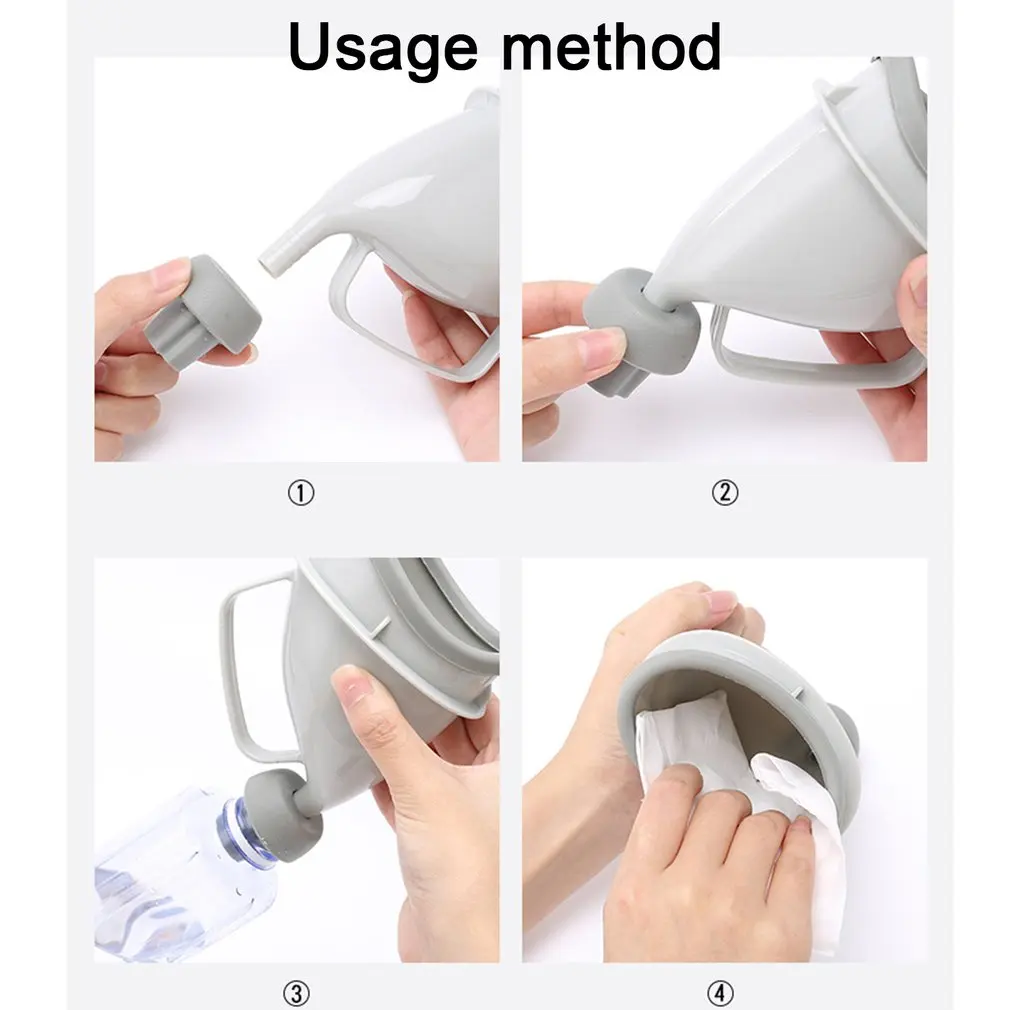 Usage method

①

②

③

④