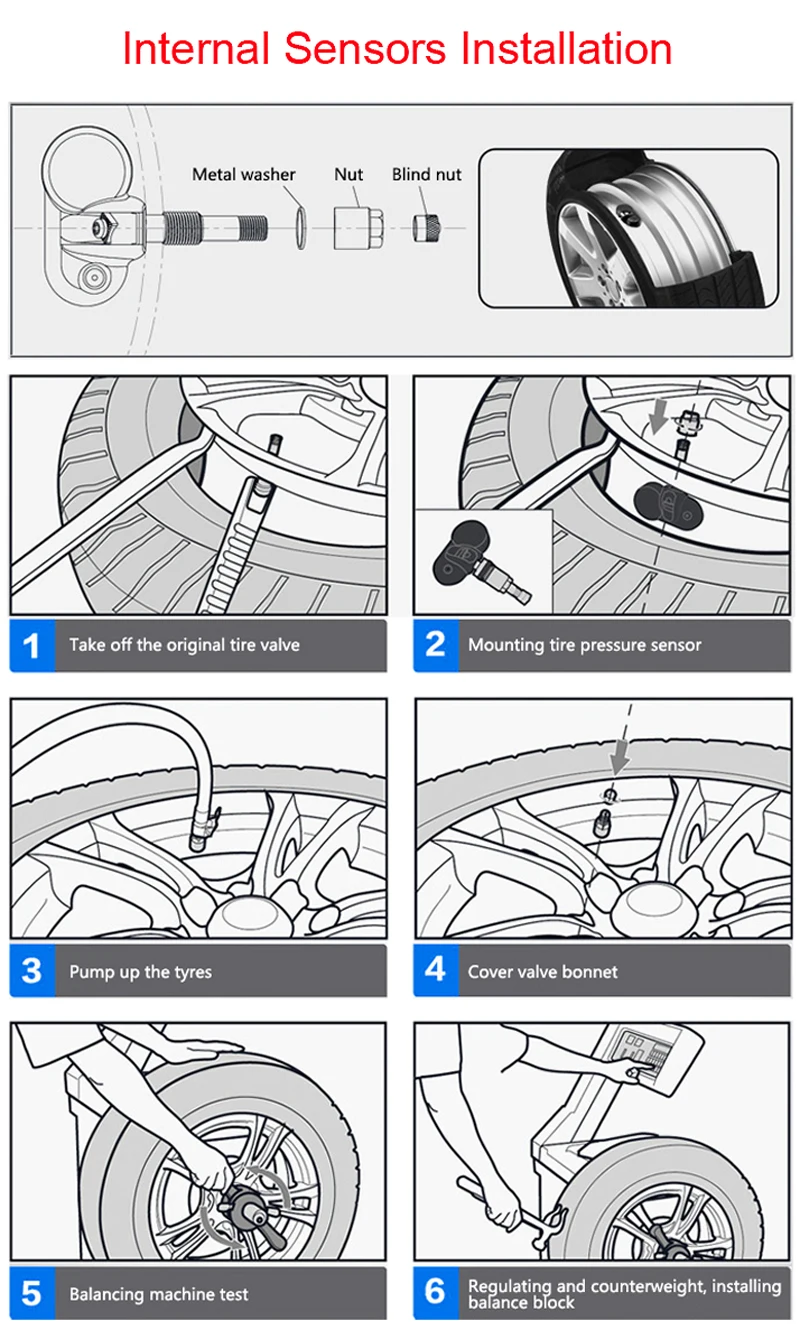 Internal Sensors Installation

Metal washer
Nut
Blind nut

1 Take off the original tire valve

2 Mounting tire pressure sensor

3 Pump up the tyres

4 Cover valve bonnet

5 Balancing machine test

6 Regulating and counterweight, installing balance block