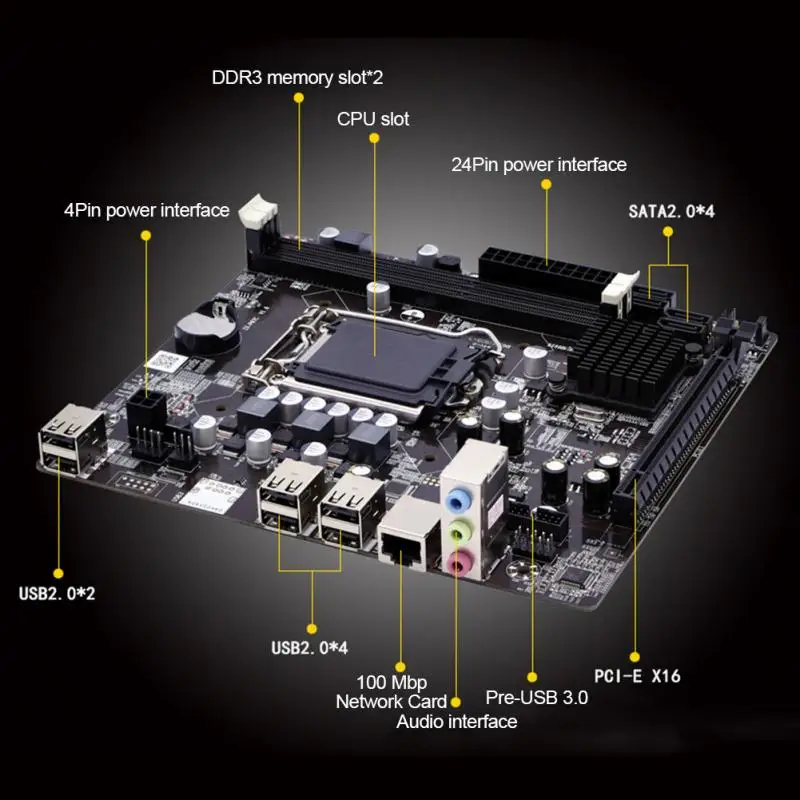 DDR3 memory slot*2
CPU slot
24Pin power interface
4Pin power interface
SATA2.0*4
USB2.0*2
USB2.0*4
100 Mbp
Network Card
Audio interface
Pre-USB 3.0
PCI-E X16