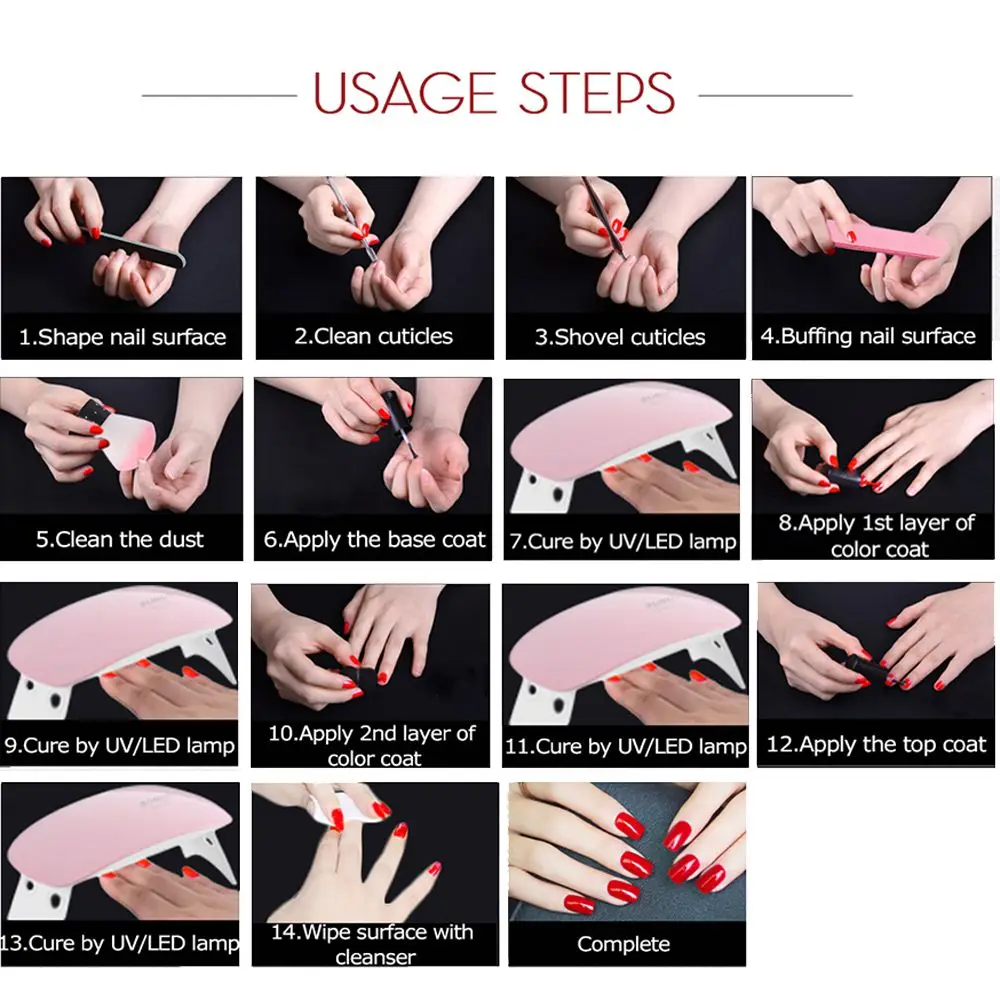 USAGE STEPS

1.Shape nail surface

2.Clean cuticles

3.Shovel cuticles

4.Buffing nail surface

5.Clean the dust

6.Apply the base coat

7.Cure by UV/LED lamp

8.Apply 1st layer of color coat

9.Cure by UV/LED lamp

10.Apply 2nd layer of color coat

11.Cure by UV/LED lamp

12.Apply the top coat

13.Cure by UV/LED lamp

14.Wipe surface with cleanser

Complete