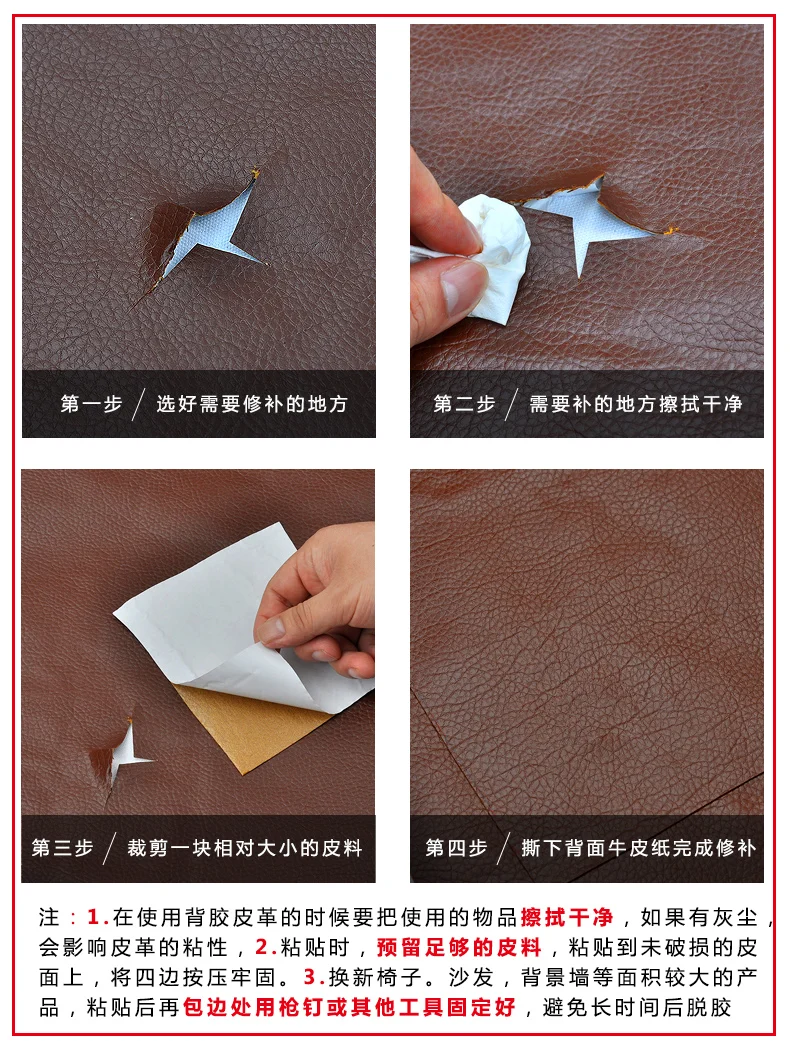 第一步 / 选好需要修补的地方

第二步 / 需要补的地方擦拭干净

第三步 / 裁剪一块相对大小的皮料

第四步 / 撕下背面牛皮纸完成修补

注：1.在使用背胶皮革的时候要把使用的物品擦拭干净，如果有灰尘，会影响皮革的粘性，2.粘贴时，预留足够的皮料，粘贴到未破损的皮面上，将四边按压牢固。3.换新椅子。沙发，背景墙等面积较大的产品，粘贴后再包边处用枪钉或其他工具固定好，避免长时间后脱胶