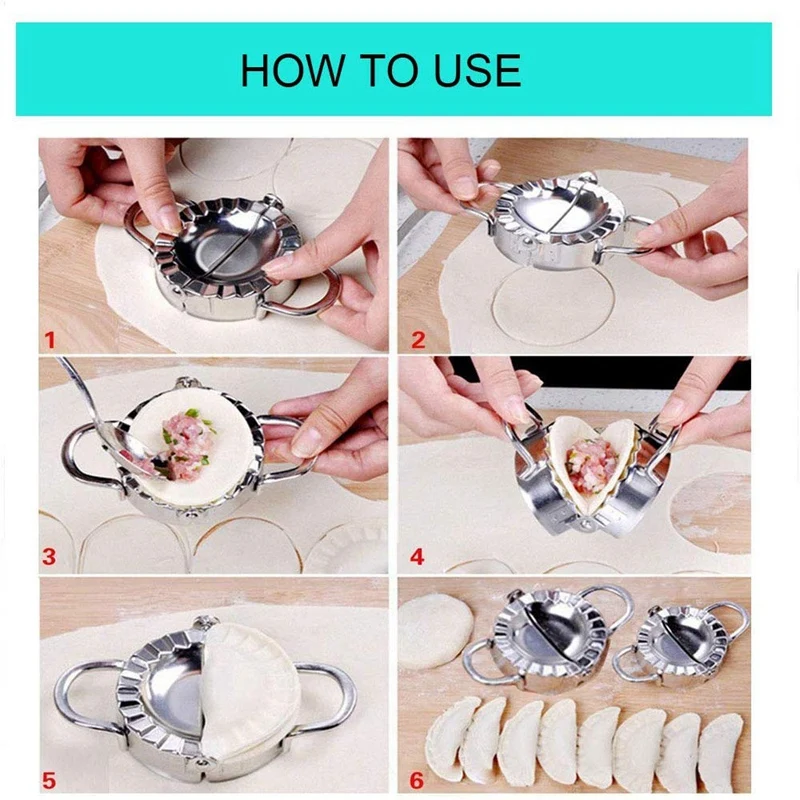 HOW TO USE

1

2

3

4

5

6