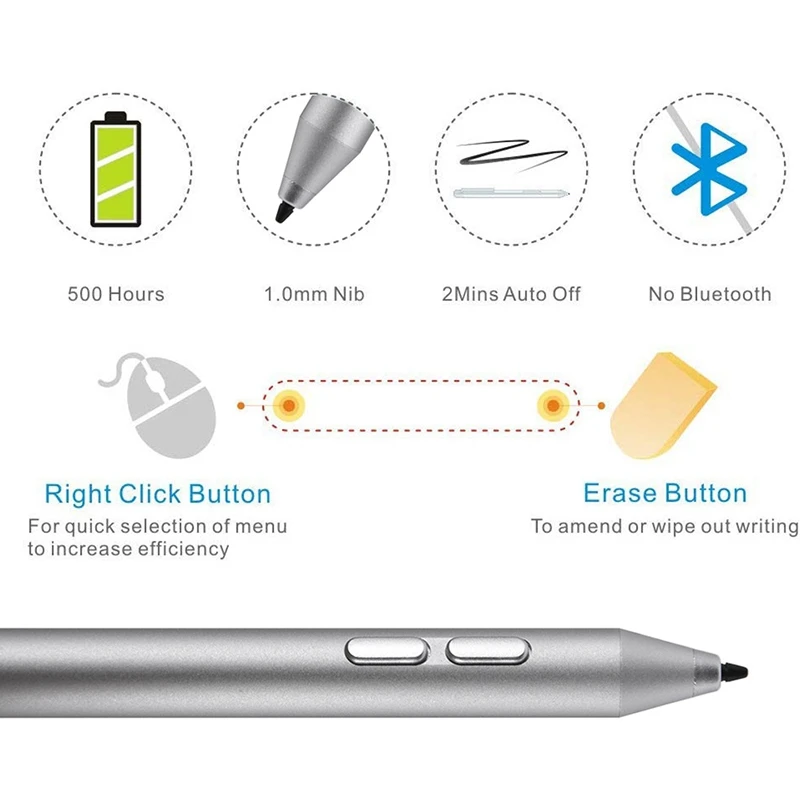 500 Hours

1.0mm Nib

2Mins Auto Off

No Bluetooth

Right Click Button
For quick selection of menu to increase efficiency

Erase Button
To amend or wipe out writing