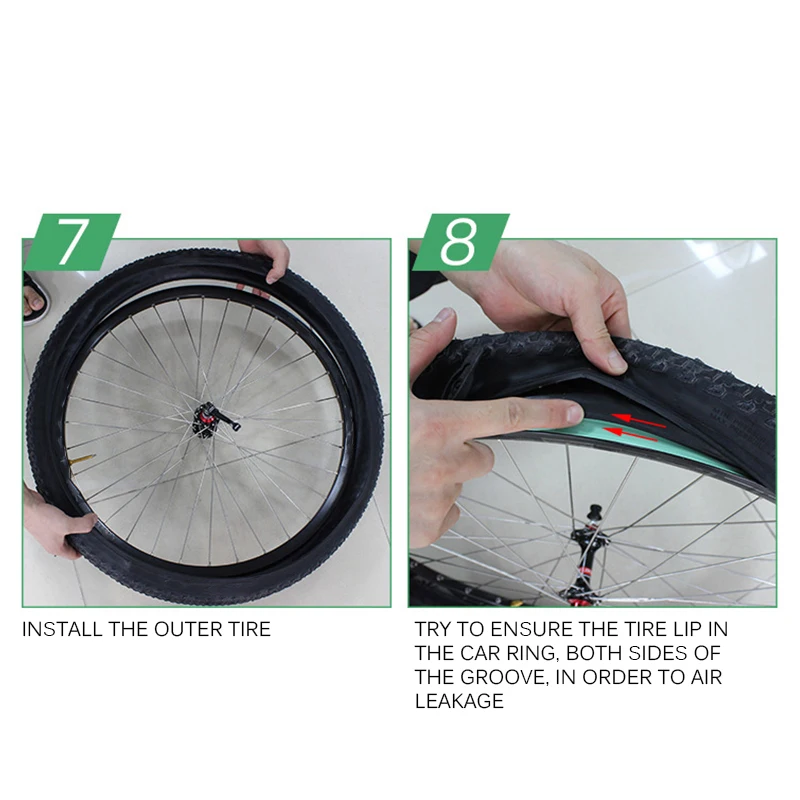 7

INSTALL THE OUTER TIRE

8

TRY TO ENSURE THE TIRE LIP IN THE CAR RING, BOTH SIDES OF THE GROOVE, IN ORDER TO AIR LEAKAGE