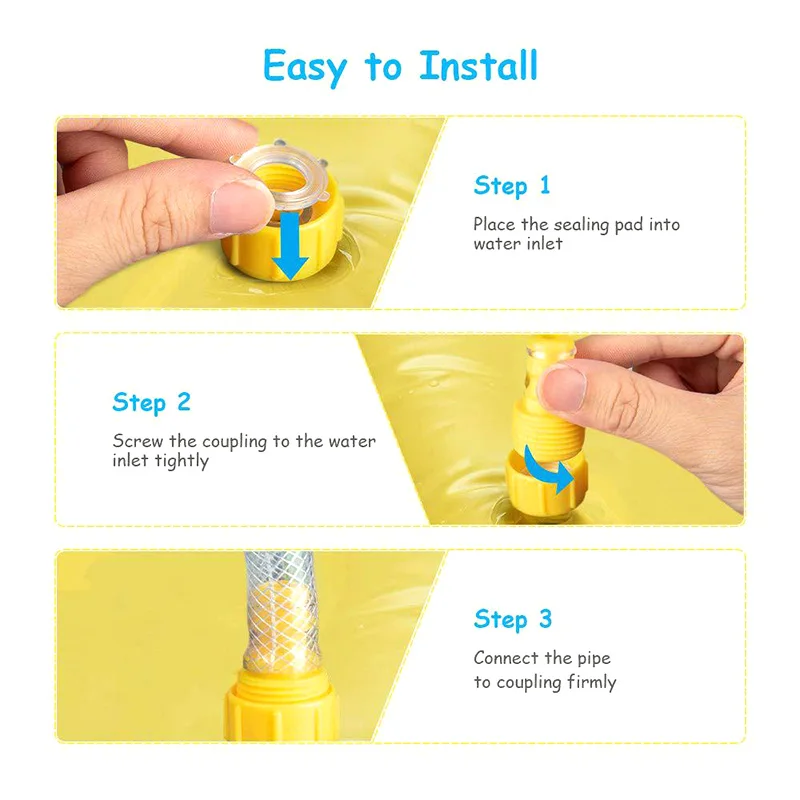 Easy to Install

Step 1

Place the sealing pad into water inlet

Step 2

Screw the coupling to the water inlet tightly

Step 3

Connect the pipe to coupling firmly