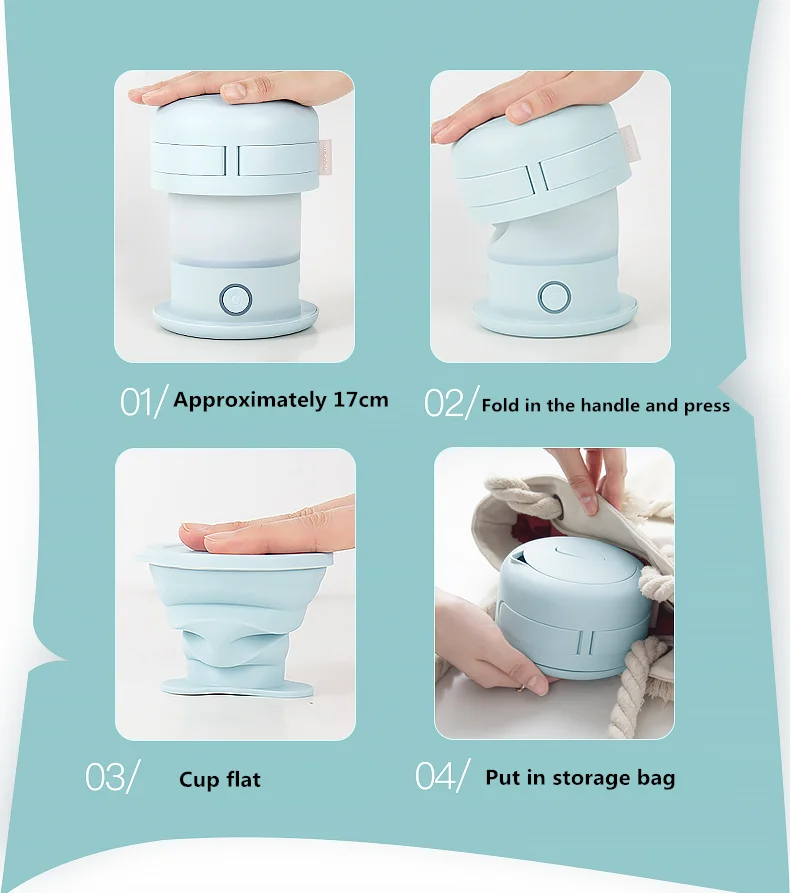 01/ Approximately 17cm

02/ Fold in the handle and press

03/ Cup flat

04/ Put in storage bag