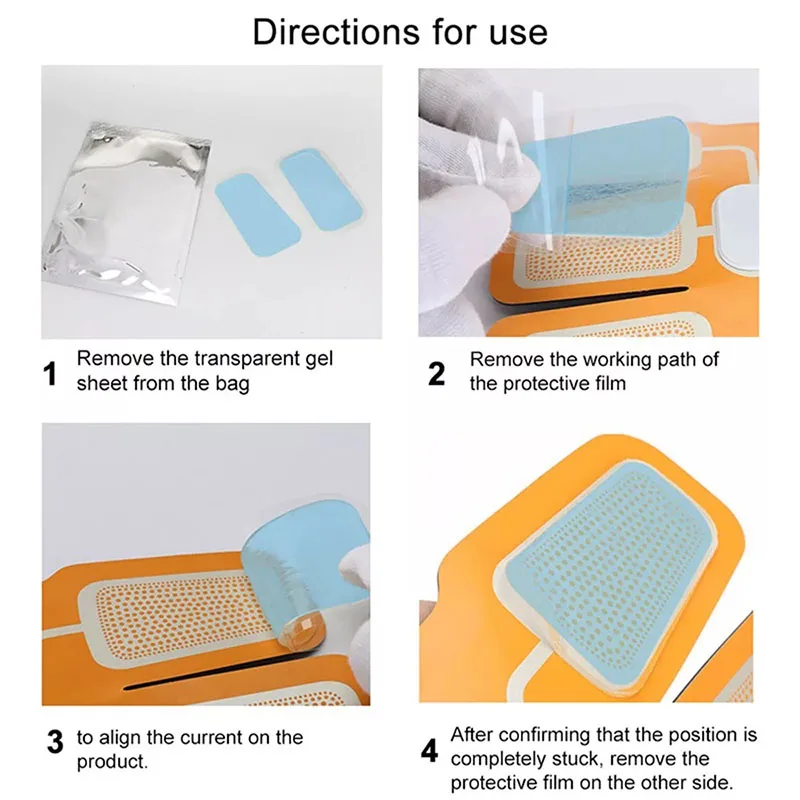 Directions for use

1 Remove the transparent gel sheet from the bag

2 Remove the working path of the protective film

3 to align the current on the product.

4 After confirming that the position is completely stuck, remove the protective film on the other side.