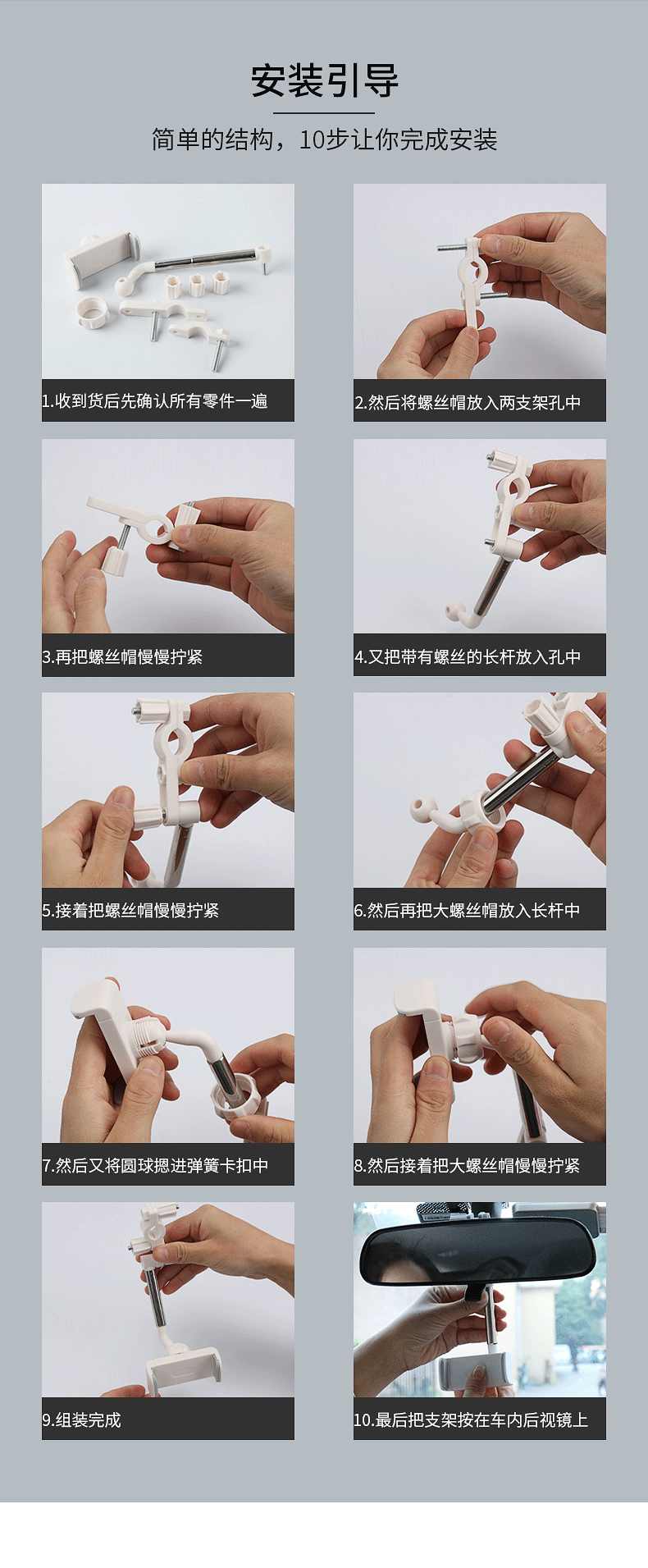 安装引导

简单的结构，10步让你完成安装

1.收到货后先确认所有零件一遍

2.然后将螺丝帽放入两支架孔中

3.再把螺丝帽慢慢拧紧

4.又把带有螺丝的长杆放入孔中

5.接着把螺丝帽慢慢拧紧

6.然后再把大螺丝帽放入长杆中

7.然后又将圆球摁进弹簧卡扣中

8.然后接着把大螺丝帽慢慢拧紧

9.组装完成

10.最后把支架按在车内后视镜上