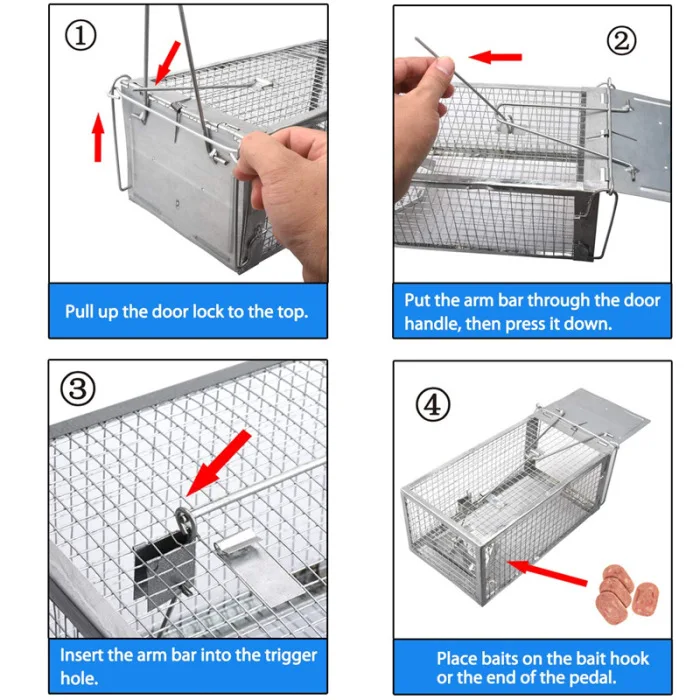 ①

Pull up the door lock to the top.

②

Put the arm bar through the door handle, then press it down.

③

Insert the arm bar into the trigger hole.

④

Place baits on the bait hook or the end of the pedal.