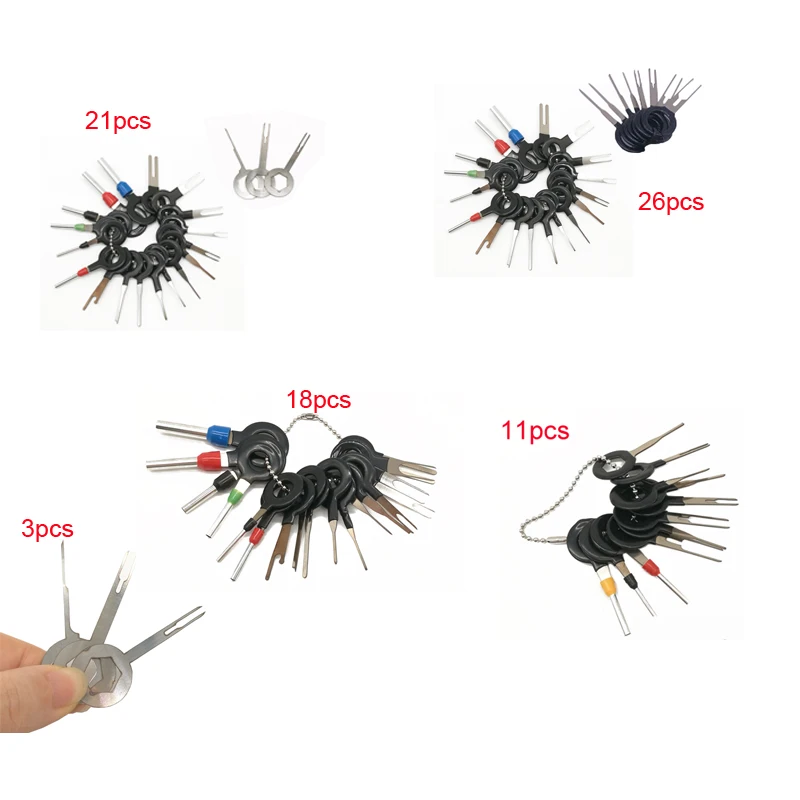 21pcs

26pcs

18pcs

11pcs

3pcs