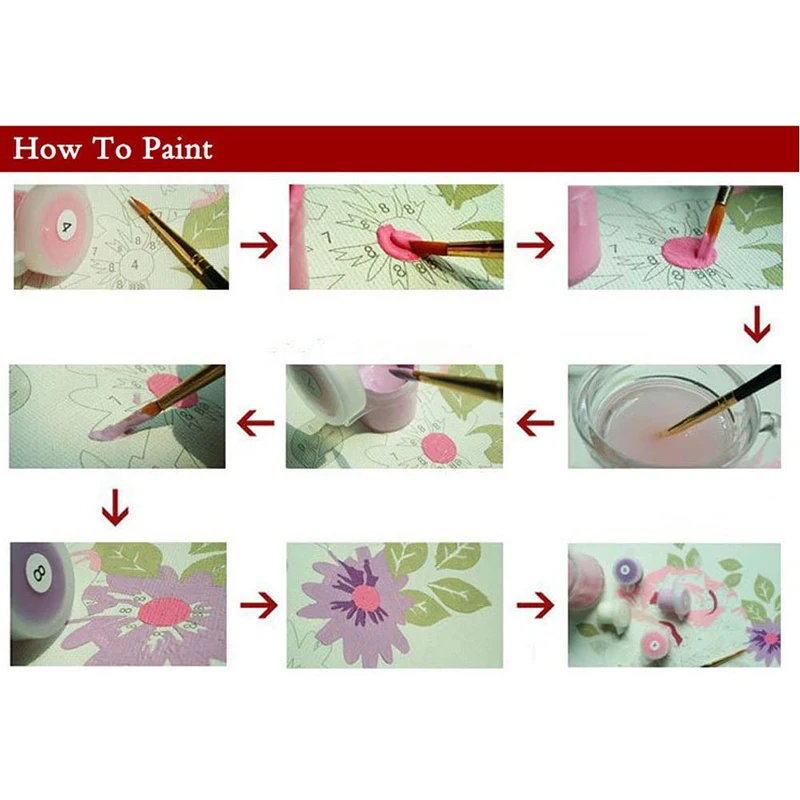 How To Paint