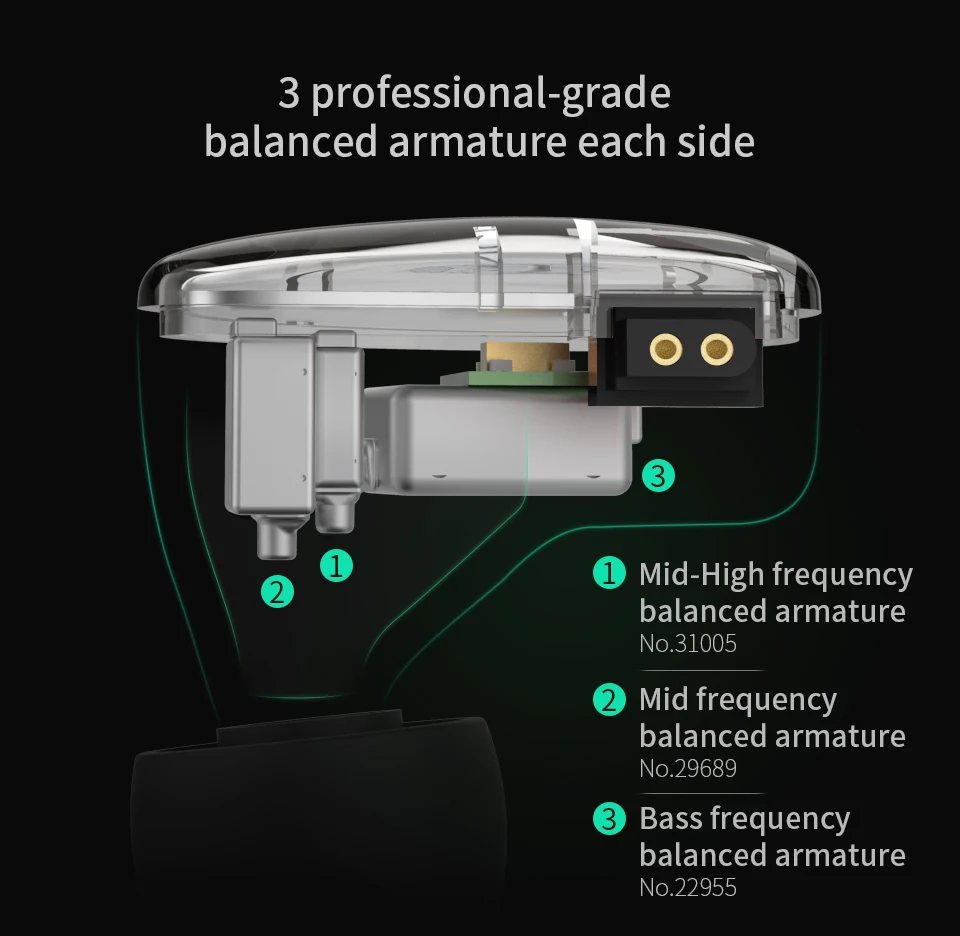 3 professional-grade balanced armature each side

3

1

2

1 Mid-High frequency balanced armature
No.31005

2 Mid frequency balanced armature
No.29689

3 Bass frequency balanced armature
No.22955