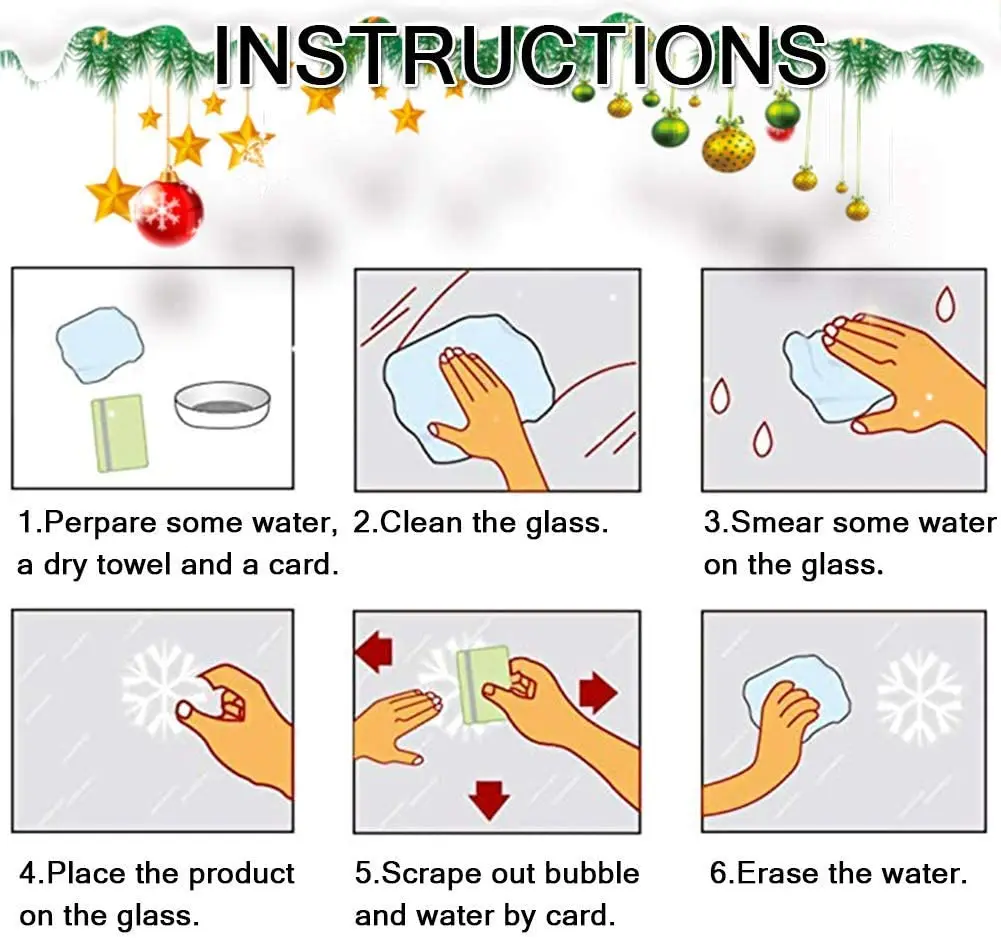 INSTRUCTIONS

1.Perpare some water, a dry towel and a card.

2.Clean the glass.

3.Smear some water on the glass.

4.Place the product on the glass.

5.Scrape out bubble and water by card.

6.Erase the water.