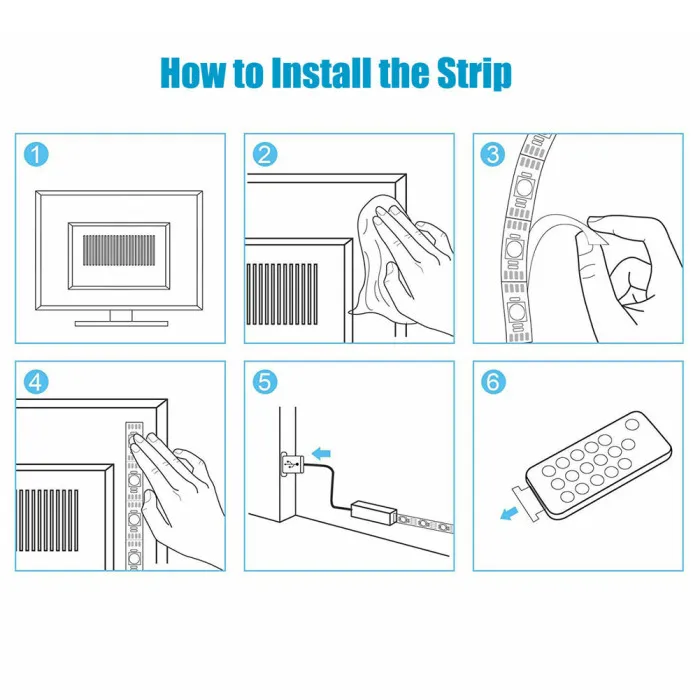 How to Install the Strip

1

2

3

4

5

6