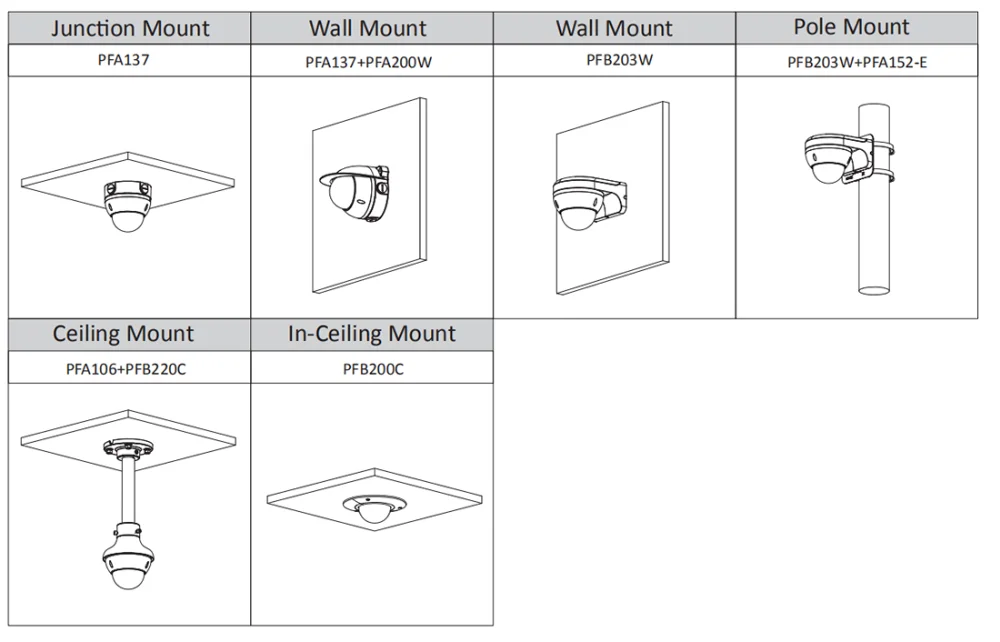 | Junction Mount | Wall Mount | Wall Mount | Pole Mount |
|---|---|---|---|
| PFA137 | PFA137+PFA200W | PFB203W | PFB203W+PFA152-E |

| Ceiling Mount | In-Ceiling Mount |
|---|---|
| PFA106+PFB220C | PFB200C |