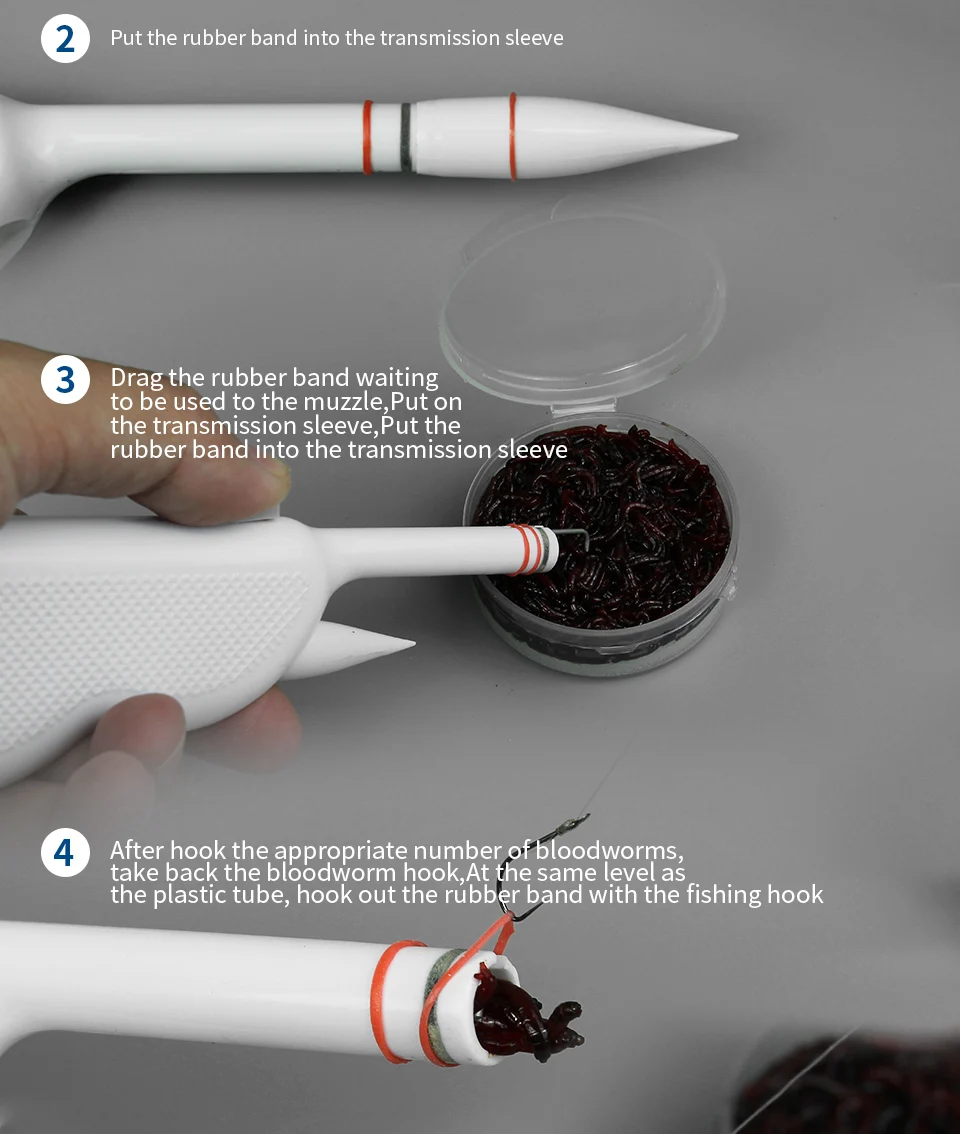 2 Put the rubber band into the transmission sleeve

3 Drag the rubber band waiting to be used to the muzzle,Put on the transmission sleeve,Put the rubber band into the transmission sleeve

4 After hook the appropriate number of bloodworms, take back the bloodworm hook,At the same level as the plastic tube, hook out the rubber band with the fishing hook