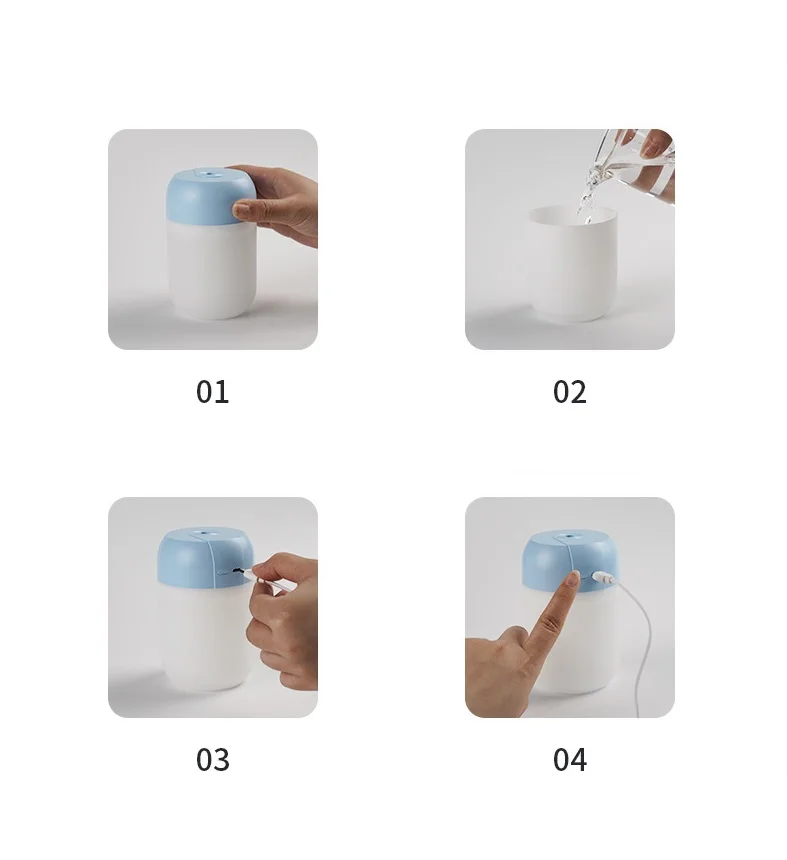 01

02

03

04