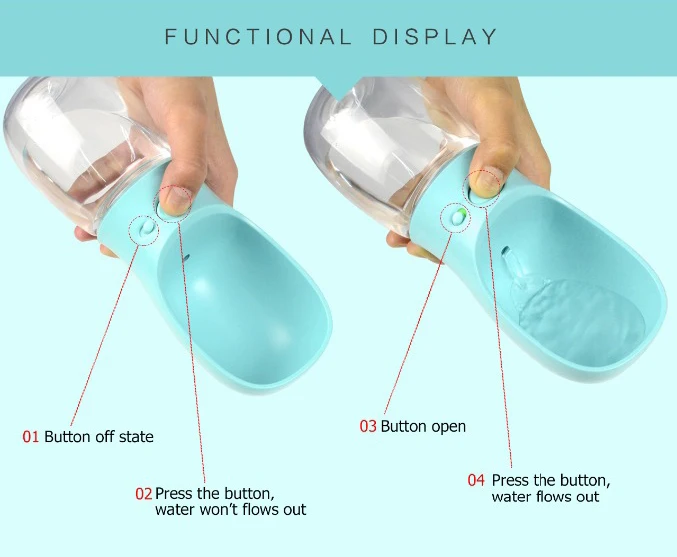 FUNCTIONAL DISPLAY

01 Button off state

02 Press the button, water won't flows out

03 Button open

04 Press the button, water flows out