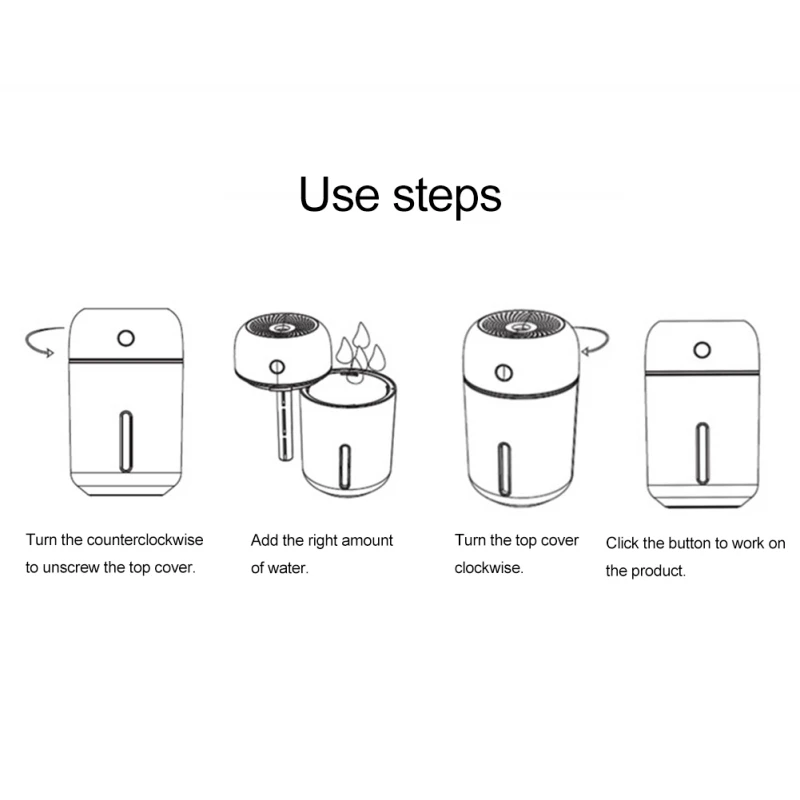 Use steps

Turn the counterclockwise to unscrew the top cover.

Add the right amount of water.

Turn the top cover clockwise.

Click the button to work on the product.