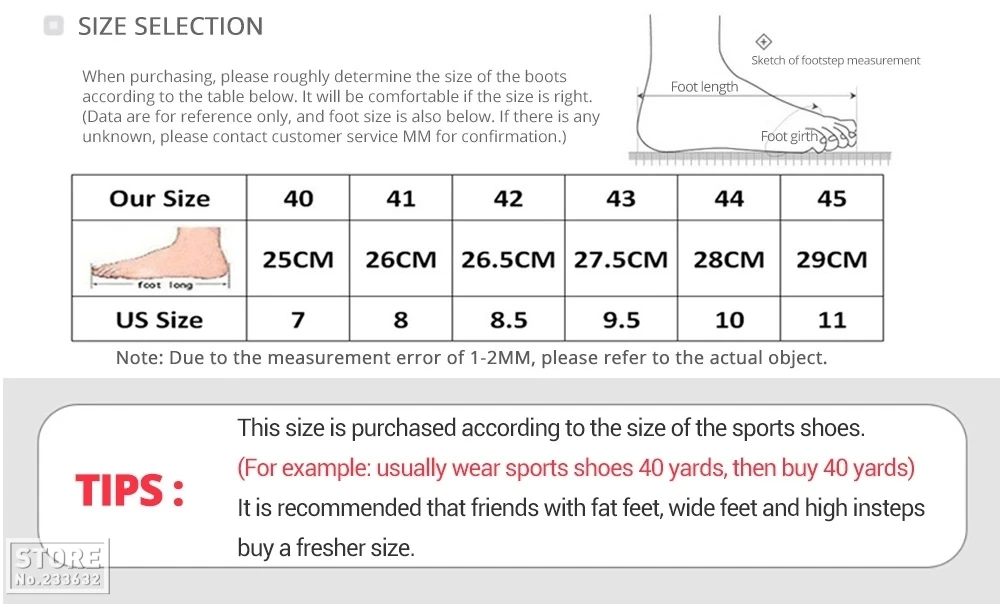 SIZE SELECTION

When purchasing, please roughly determine the size of the boots according to the table below. It will be comfortable if the size is right. (Data are for reference only, and foot size is also below. If there is any unknown, please contact customer service MM for confirmation.)

Sketch of footstep measurement

Foot length

Foot girth

| Our Size | 40 | 41 | 42 | 43 | 44 | 45 |
|---|---|---|---|---|---|---|
| foot long | 25CM | 26CM | 26.5CM | 27.5CM | 28CM | 29CM |
| US Size | 7 | 8 | 8.5 | 9.5 | 10 | 11 |

Note: Due to the measurement error of 1-2MM, please refer to the actual object.

TIPS :

This size is purchased according to the size of the sports shoes.
(For example: usually wear sports shoes 40 yards, then buy 40 yards)
It is recommended that friends with fat feet, wide feet and high insteps buy a fresher size.

STORE
No.233632