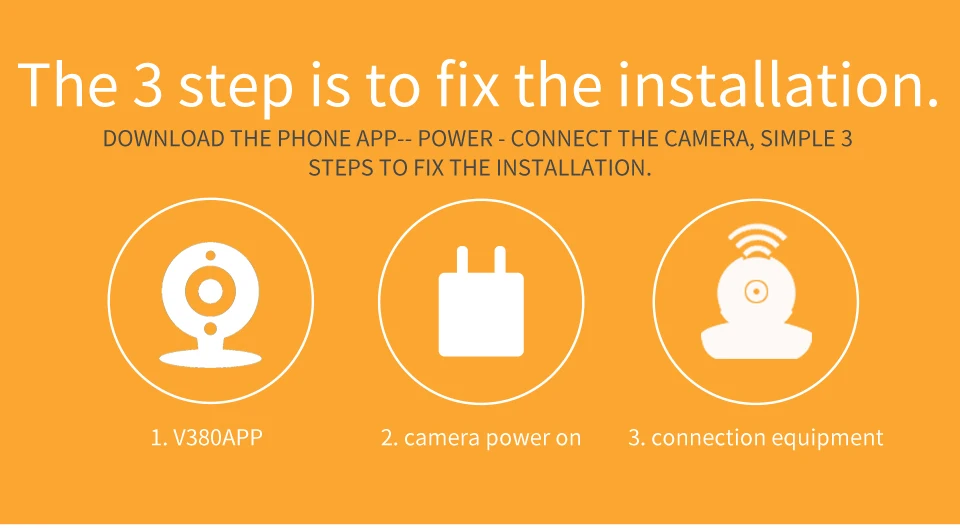 The 3 step is to fix the installation.

DOWNLOAD THE PHONE APP-- POWER - CONNECT THE CAMERA, SIMPLE 3 STEPS TO FIX THE INSTALLATION.

1. V380APP

2. camera power on

3. connection equipment