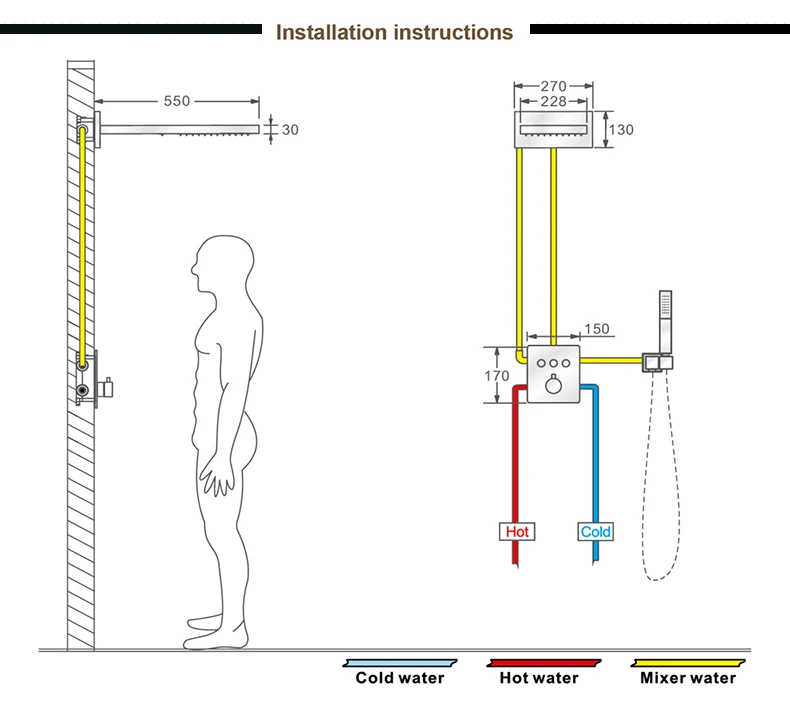 Installation instructions

550

30

270

228

130

150

170

Hot

Cold

Cold water

Hot water

Mixer water